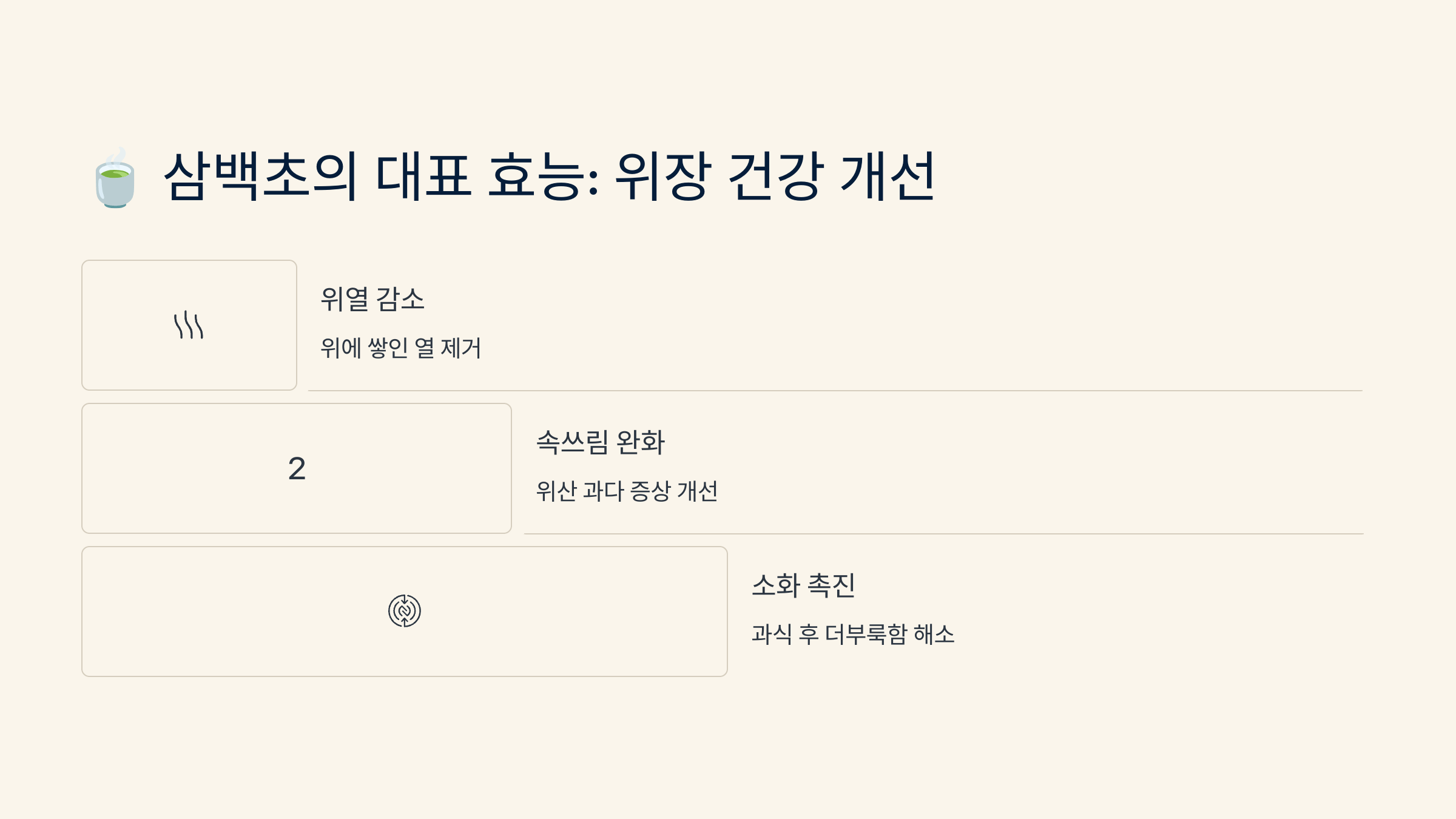 삼백초의 대표 효능: 위장 건강 개선

위열 감소

위에 쌓인 열 제거

2

속쓰림 완화

위산 과다 증상 개선

소화 촉진

과식 후 더부룩함 해소