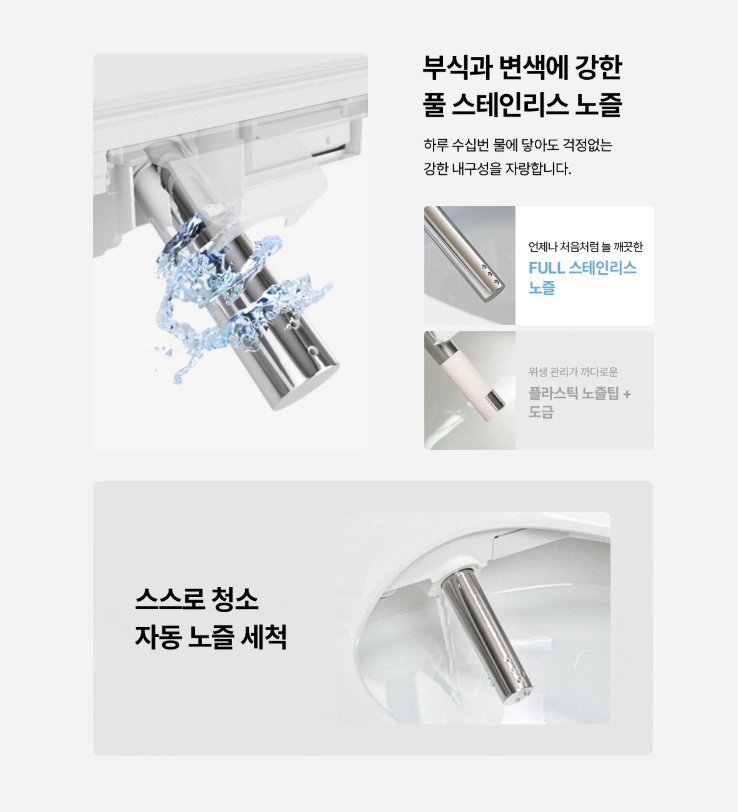 부식과 변색에 강한
풀 스테인리스 노즐

하루 수십번 물에 닿아도 걱정없는
강한 내구성을 자랑합니다.

언제나 처음처럼 늘 깨끗한
FULL 스테인리스 노즐

위생 관리가 까다로운
플라스틱 노즐팁 +
도금

스스로 청소
자동 노즐 세척