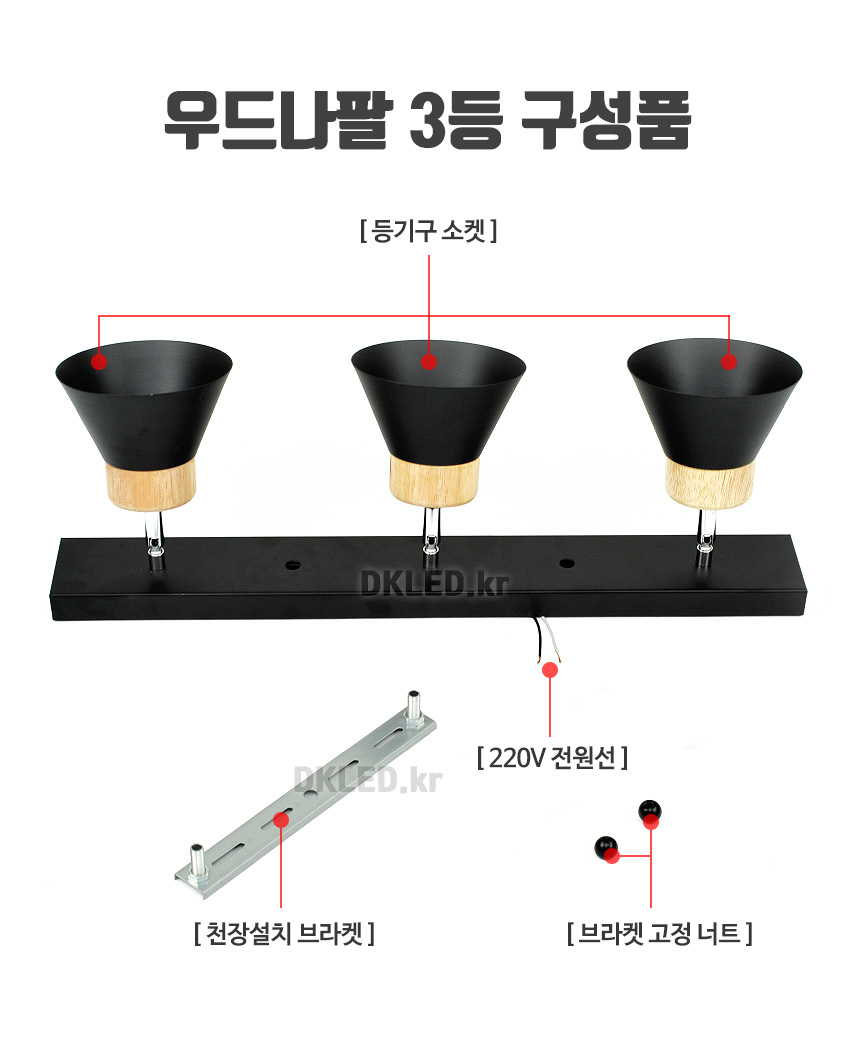 우드나팔 3등 구성품

[ 등기구 소켓 ]

DKLED.kr

[ 220V 전원선 ]

DKLED.kr

[ 천장설치 브라켓 ]

[ 브라켓 고정 너트 ]