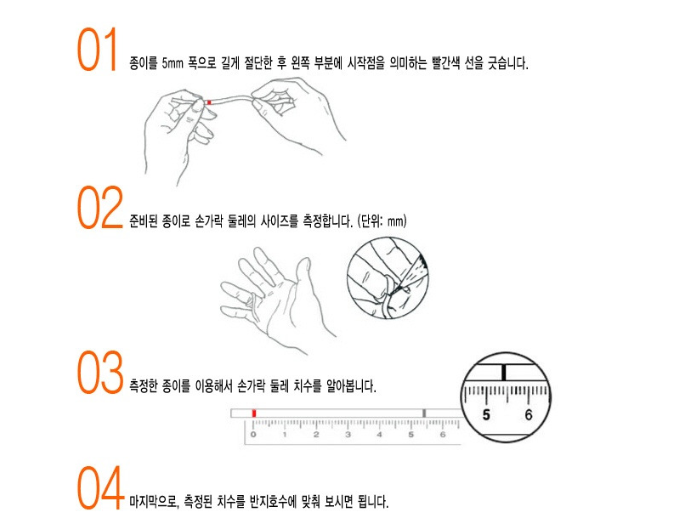 01 종이를 5mm 폭으로 길게 절단한 후 왼쪽 부분에 시작점을 의미하는 빨간색 선을 긋습니다.

02 준비된 종이로 손가락 둘레의 사이즈를 측정합니다. (단위: mm)

03 측정한 종이를 이용해서 손가락 둘레 치수를 알아봅니다.

0 1 2 3 4 5 6

5 6

04 마지막으로, 측정된 치수를 반지호수에 맞춰 보시면 됩니다.