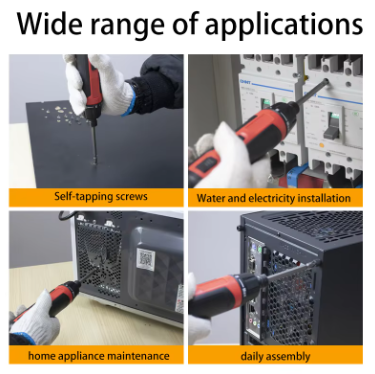 Wide range of applications

CHNT

Self-tapping screws

Water and electricity installation

home appliance maintenance

daily assembly