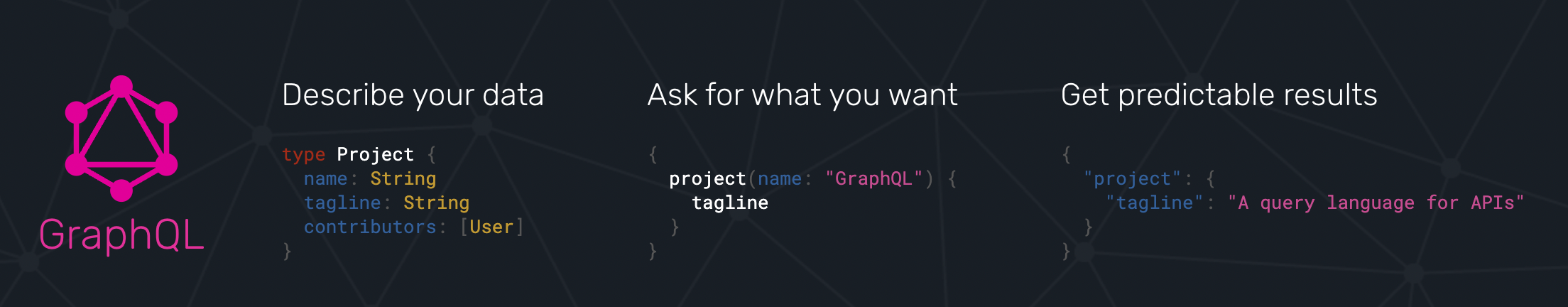 GraphQL

Describe your data

type Project {
  name: String
  tagline: String
  contributors: [User]
}

Ask for what you want

{
  project(name: "GraphQL") {
    tagline
  }
}

Get predictable results

{
  "project": {
    "tagline": "A query language for APIs"
  }
}