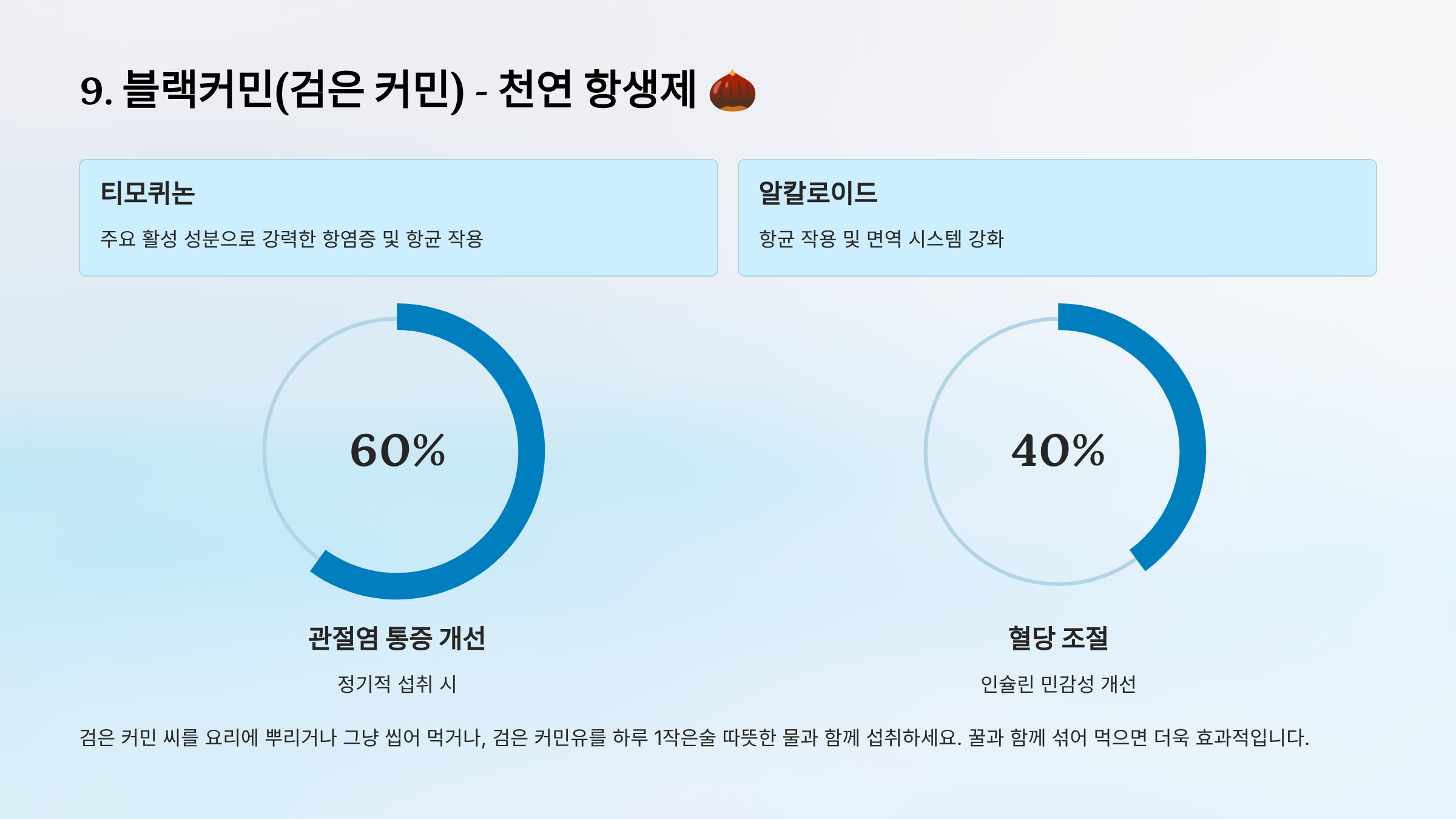 9. 블랙커민(검은 커민) - 천연 항생제

티모퀴논

주요 활성 성분으로 강력한 항염증 및 항균 작용

알칼로이드

항균 작용 및 면역 시스템 강화

60%

관절염 통증 개선

정기적 섭취 시

40%

혈당 조절

인슐린 민감성 개선

검은 커민 씨를 요리에 뿌리거나 그냥 씹어 먹거나, 검은 커민유를 하루 1작은술 따뜻한 물과 함께 섭취하세요. 꿀과 함께 섞어 먹으면 더욱 효과적입니다.