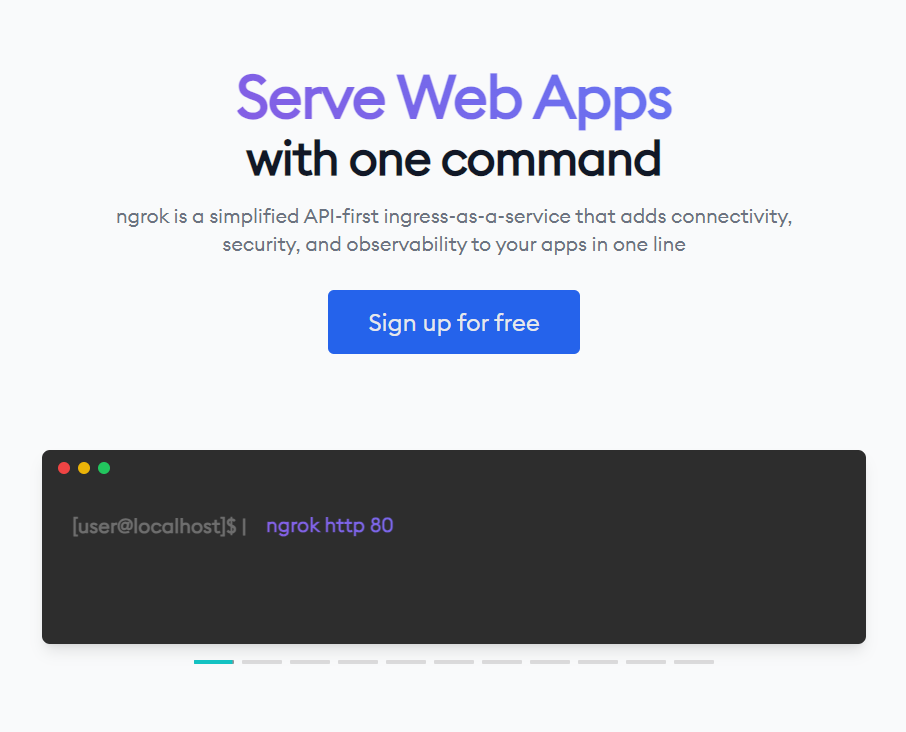 Serve Web Apps
with one command

ngrok is a simplified API-first ingress-as-a-service that adds connectivity, security, and observability to your apps in one line

Sign up for free

[user@localhost]$ | ngrok http 80