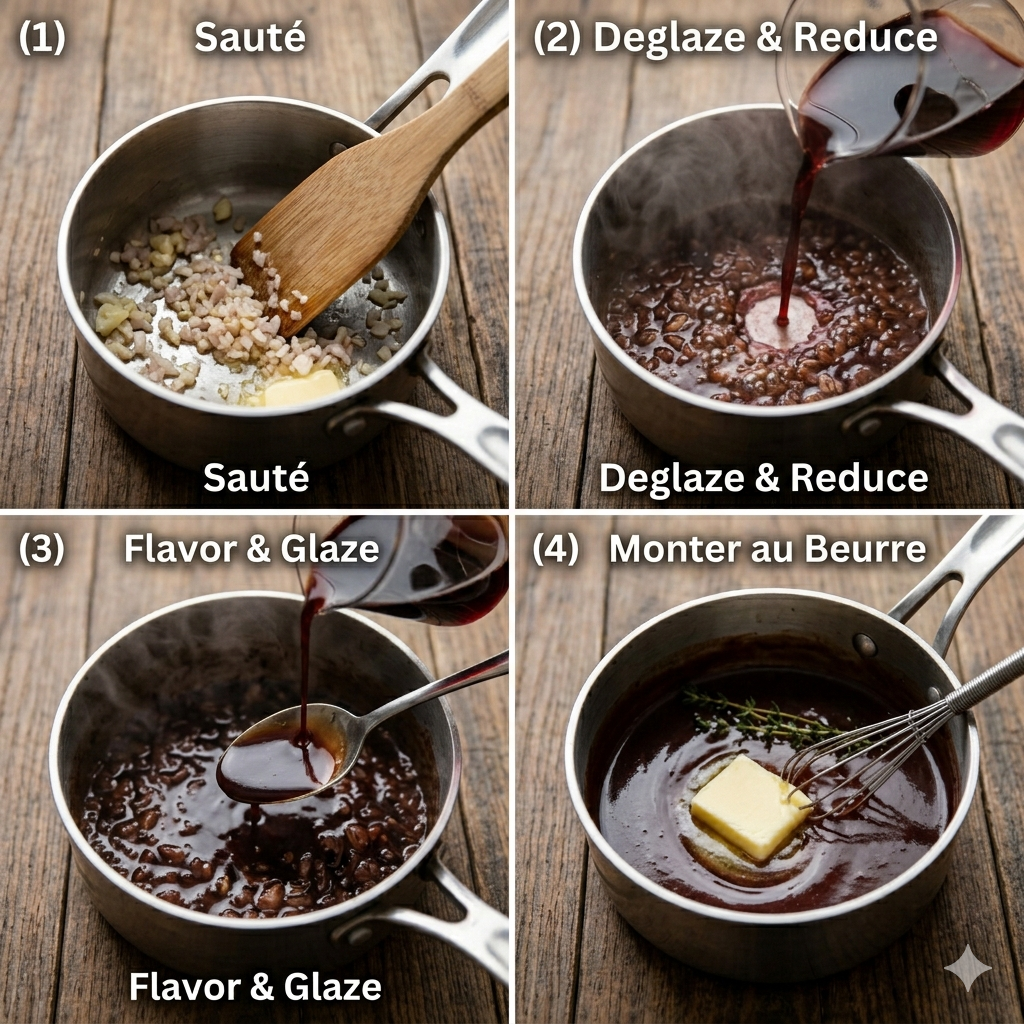 (1) Sauté

Sauté

(2) Deglaze & Reduce

Deglaze & Reduce

(3) Flavor & Glaze

Flavor & Glaze

(4) Monter au Beurre