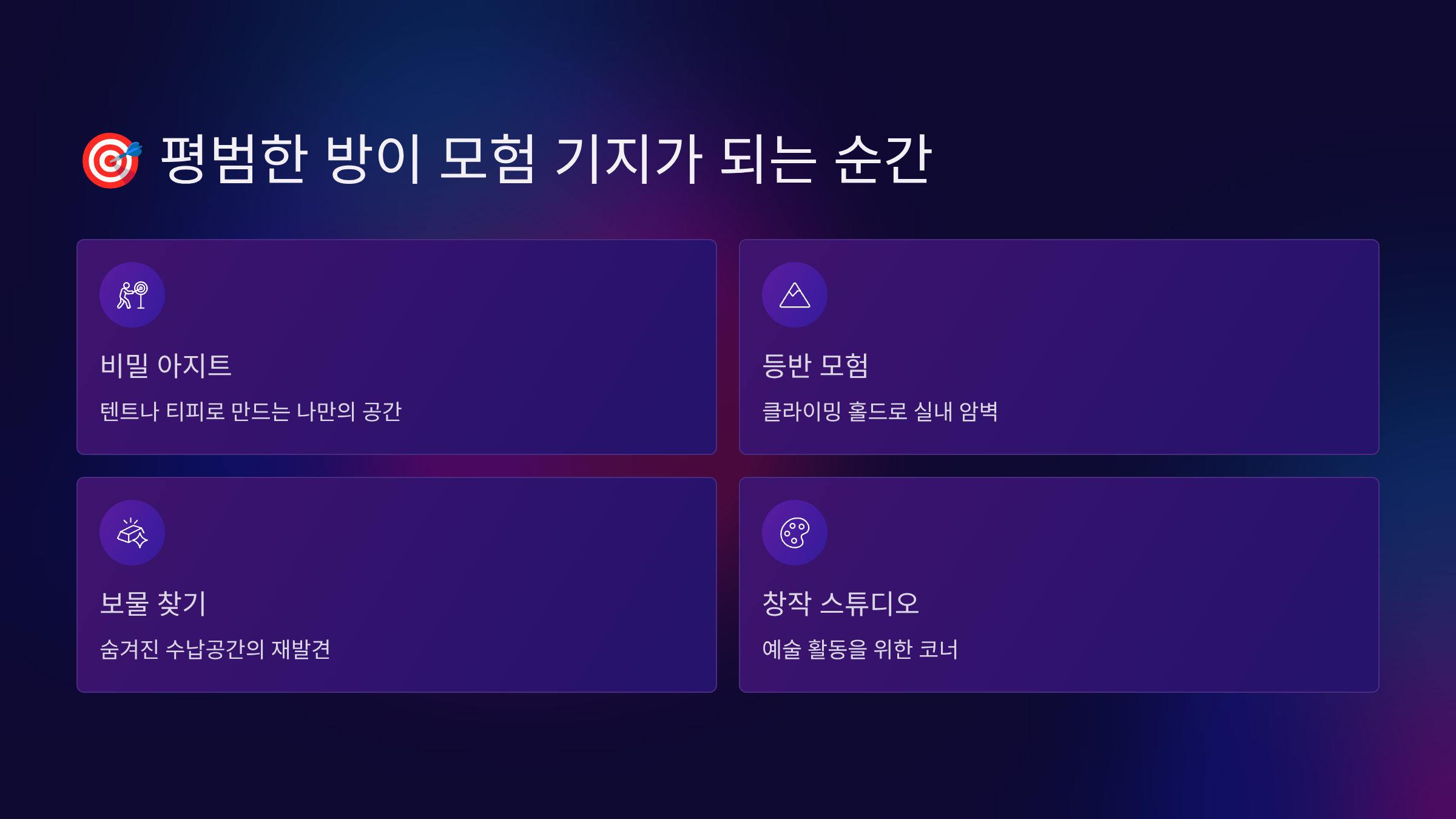 🎯 평범한 방이 모험 기지가 되는 순간

비밀 아지트

텐트나 티피로 만드는 나만의 공간

등반 모험

클라이밍 홀드로 실내 암벽

보물 찾기

숨겨진 수납공간의 재발견

창작 스튜디오

예술 활동을 위한 코너