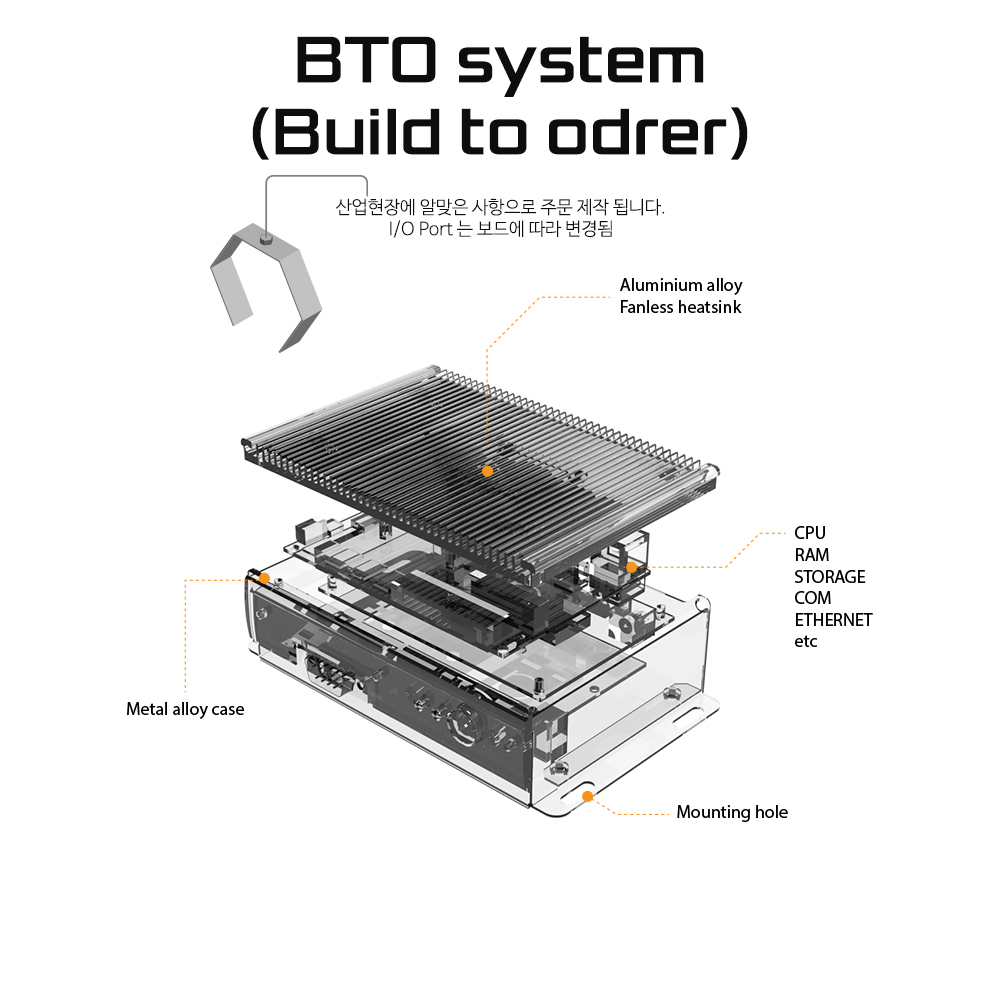 BTO system
(Build to odrer)

산업현장에 알맞은 사항으로 주문 제작 됩니다.
I/O Port 는 보드에 따라 변경됨

Aluminium alloy
Fanless heatsink

CPU
RAM
STORAGE
COM
ETHERNET
etc

Metal alloy case

Mounting hole