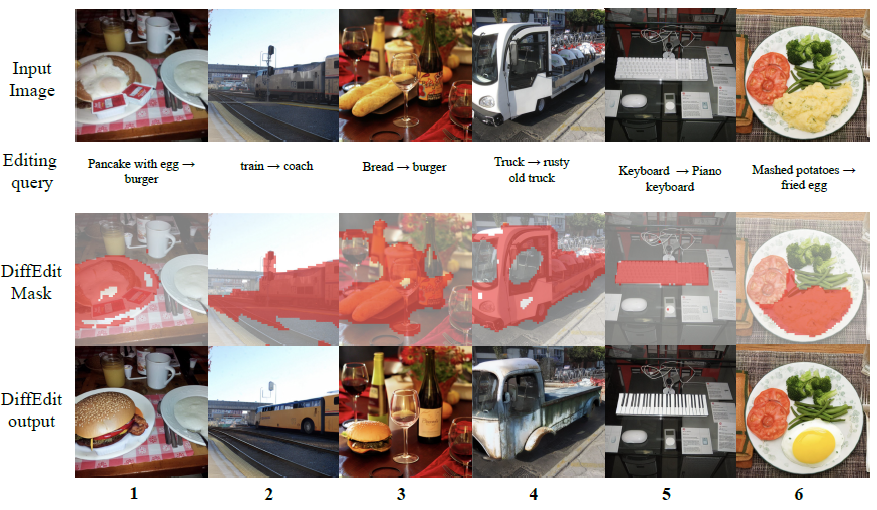 Input Image

Editing query

Pancake with egg → burger

train → coach

Bread → burger

Truck → rusty old truck

Keyboard → Piano keyboard

Mashed potatoes → fried egg

DiffEdit Mask

DiffEdit output

1

2

3

4

5

6