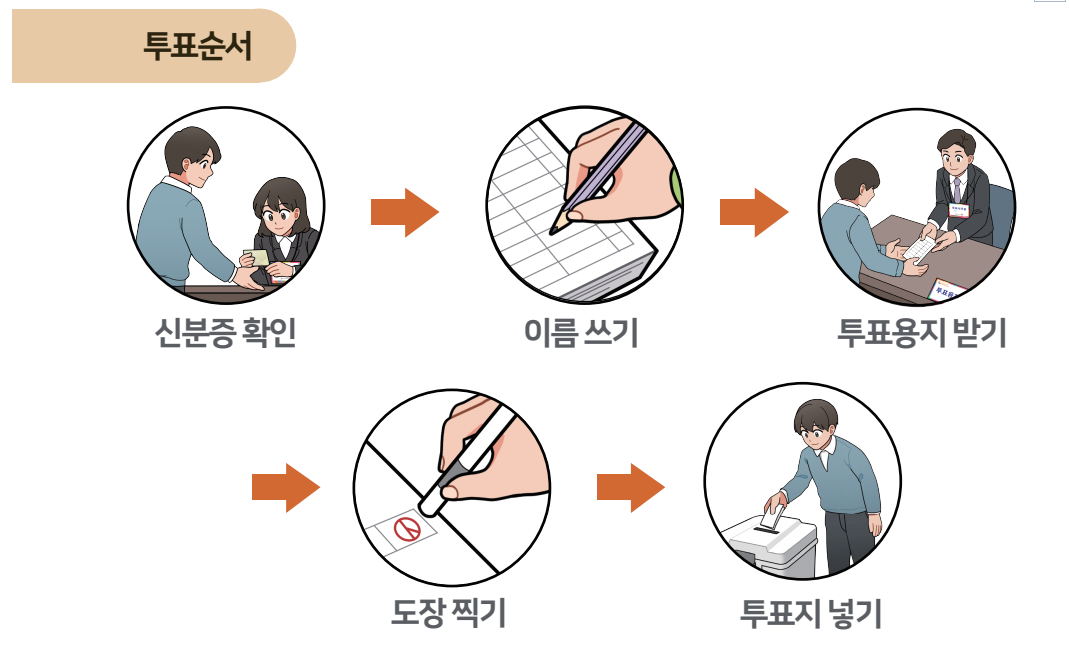 투표순서

신분증 확인

이름 쓰기

투표용지 받기

도장 찍기

투표지 넣기