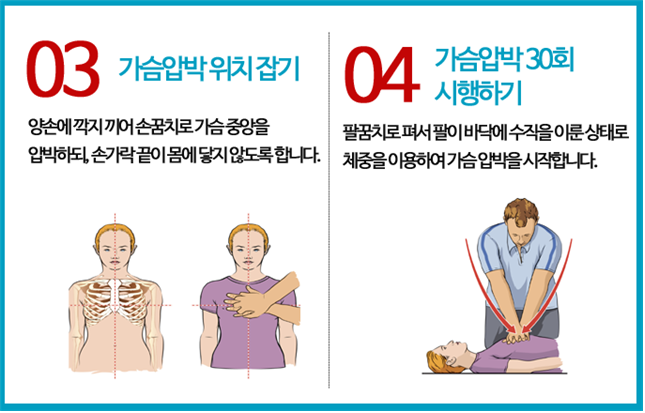 03 가슴압박 위치 잡기

양손에 깍지 끼어 손꿈치로 가슴 중앙을 압박하되, 손가락 끝이 몸에 닿지 않도록 합니다.

04 가슴압박 30회 시행하기

팔꿈치로 펴서 팔이 바닥에 수직을 이룬 상태로 체중을 이용하여 가슴 압박을 시작합니다.