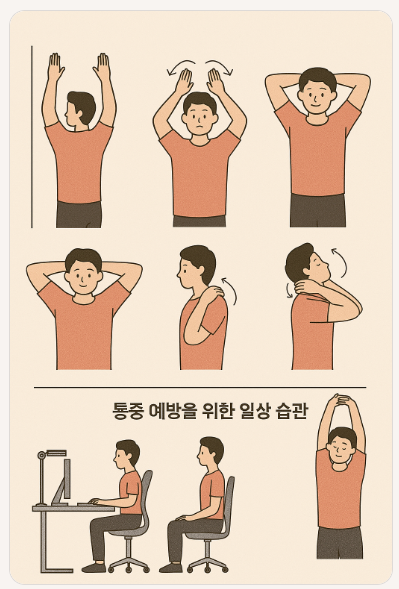 통증 예방을 위한 일상 습관