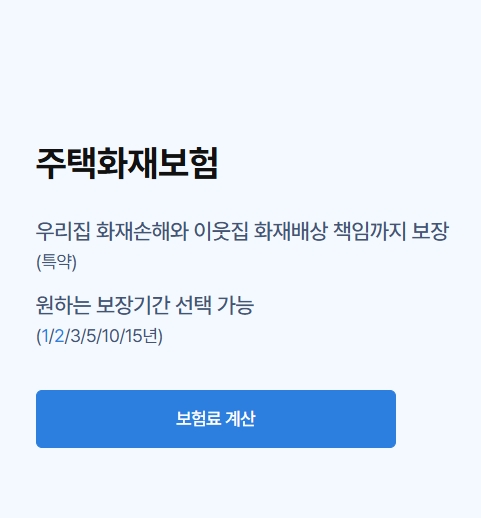 주택화재보험

우리집 화재손해와 이웃집 화재배상 책임까지 보장
(특약)

원하는 보장기간 선택 가능
(1/2/3/5/10/15년)

보험료 계산