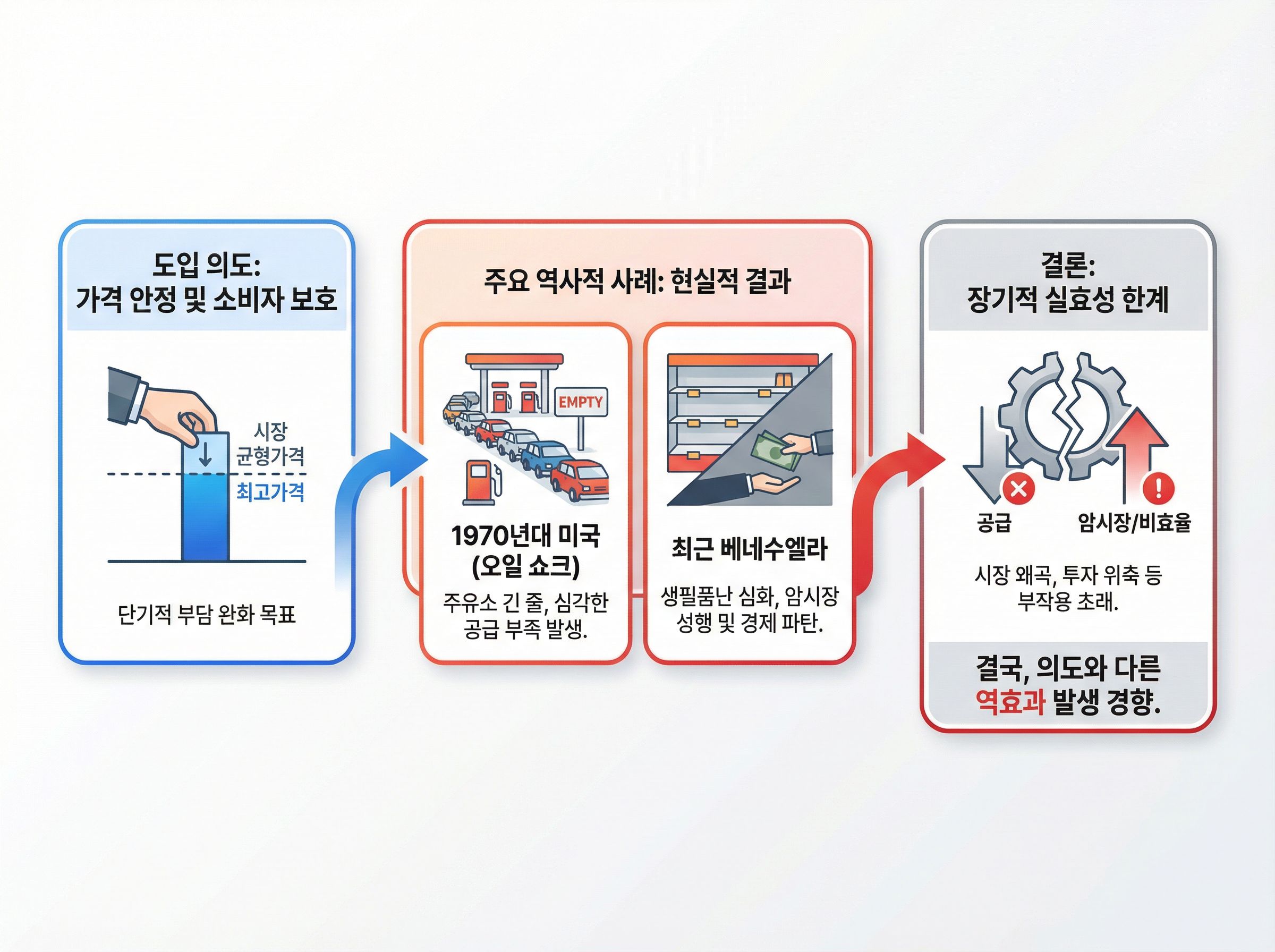 도입 의도:
가격 안정 및 소비자 보호

시장
균형가격
최고가격

단기적 부담 완화 목표

주요 역사적 사례: 현실적 결과

EMPTY

1970년대 미국
(오일 쇼크)
주유소 긴 줄, 심각한 공급 부족 발생.

최근 베네수엘라
생필품난 심화, 암시장 성행 및 경제 파탄.

결론:
장기적 실효성 한계

공급
암시장/비효율

시장 왜곡, 투자 위축 등 부작용 초래.

결국, 의도와 다른
역효과 발생 경향.