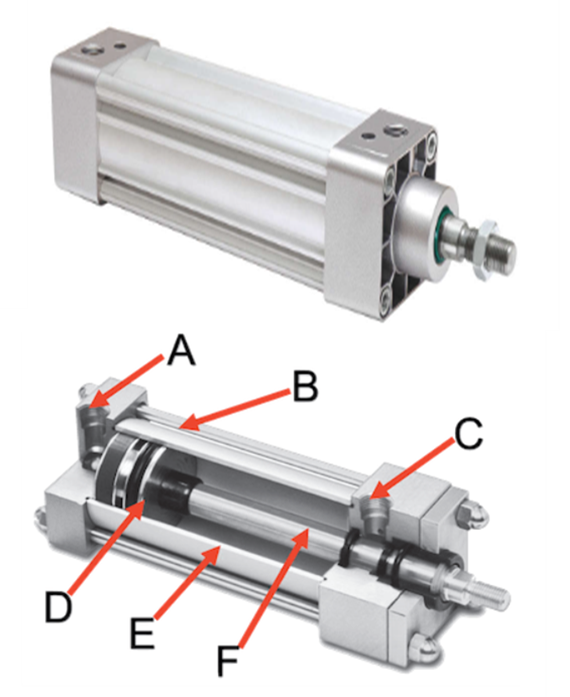 A
B
C
D
E
F