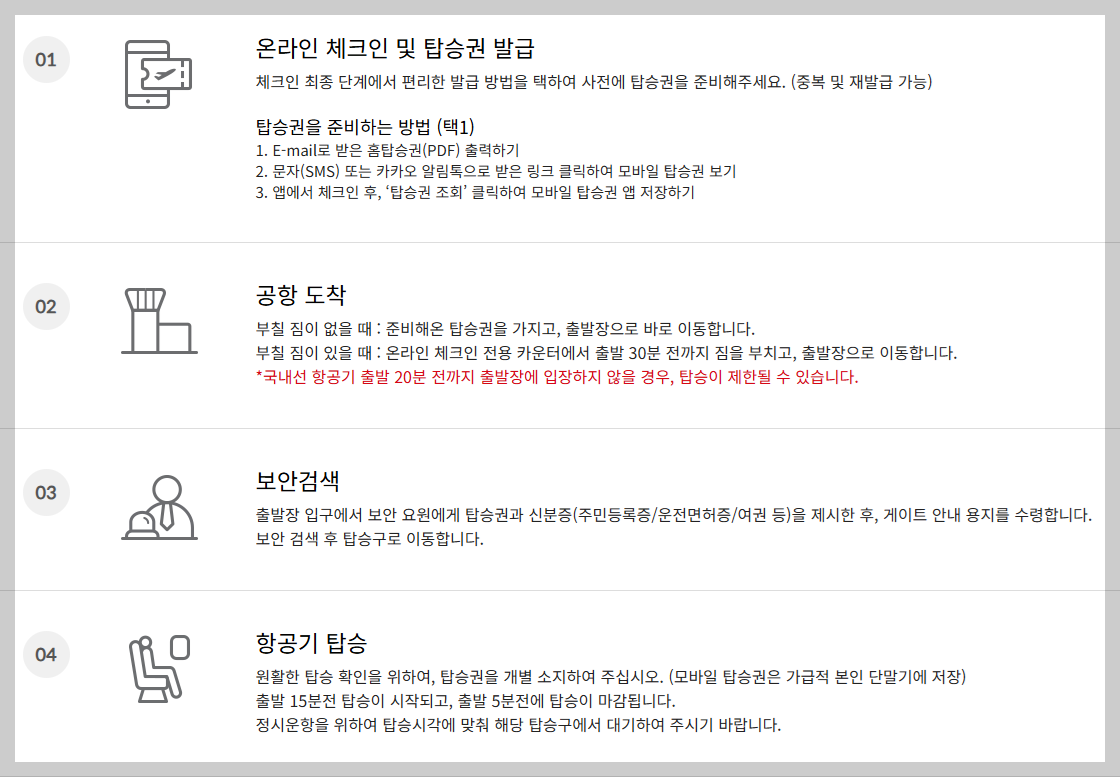 01

온라인 체크인 및 탑승권 발급

체크인 최종 단계에서 편리한 발급 방법을 택하여 사전에 탑승권을 준비해주세요. (중복 및 재발급 가능)

탑승권을 준비하는 방법 (택1)
1. E-mail로 받은 홈탑승권(PDF) 출력하기
2. 문자(SMS) 또는 카카오 알림톡으로 받은 링크 클릭하여 모바일 탑승권 보기
3. 앱에서 체크인 후, '탑승권 조회' 클릭하여 모바일 탑승권 앱 저장하기

02

공항 도착

부칠 짐이 없을 때 : 준비해온 탑승권을 가지고, 출발장으로 바로 이동합니다.
부칠 짐이 있을 때 : 온라인 체크인 전용 카운터에서 출발 30분 전까지 짐을 부치고, 출발장으로 이동합니다.
*국내선 항공기 출발 20분 전까지 출발장에 입장하지 않을 경우, 탑승이 제한될 수 있습니다.

03

보안검색

출발장 입구에서 보안 요원에게 탑승권과 신분증(주민등록증/운전면허증/여권 등)을 제시한 후, 게이트 안내 용지를 수령합니다.
보안 검색 후 탑승구로 이동합니다.

04

항공기 탑승

원활한 탑승 확인을 위하여, 탑승권을 개별 소지하여 주십시오. (모바일 탑승권은 가급적 본인 단말기에 저장)
출발 15분전 탑승이 시작되고, 출발 5분전에 탑승이 마감됩니다.
정시운항을 위하여 탑승시각에 맞춰 해당 탑승구에서 대기하여 주시기 바랍니다.