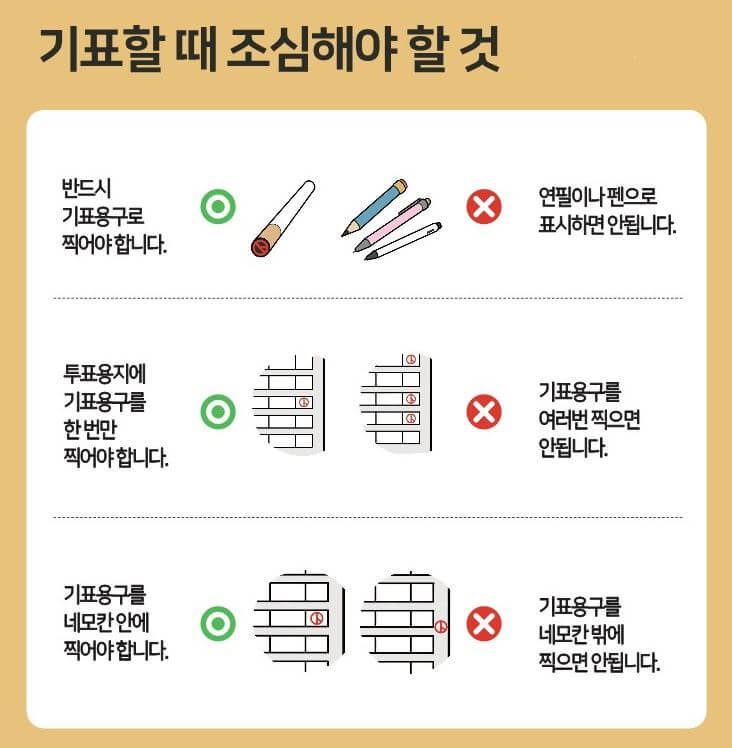 기표할 때 조심해야 할 것

반드시 기표용구로 찍어야 합니다.

연필이나 펜으로 표시하면 안됩니다.

투표용지에 기표용구를 한 번만 찍어야 합니다.

기표용구를 여러번 찍으면 안됩니다.

기표용구를 네모칸 안에 찍어야 합니다.

기표용구를 네모칸 밖에 찍으면 안됩니다.