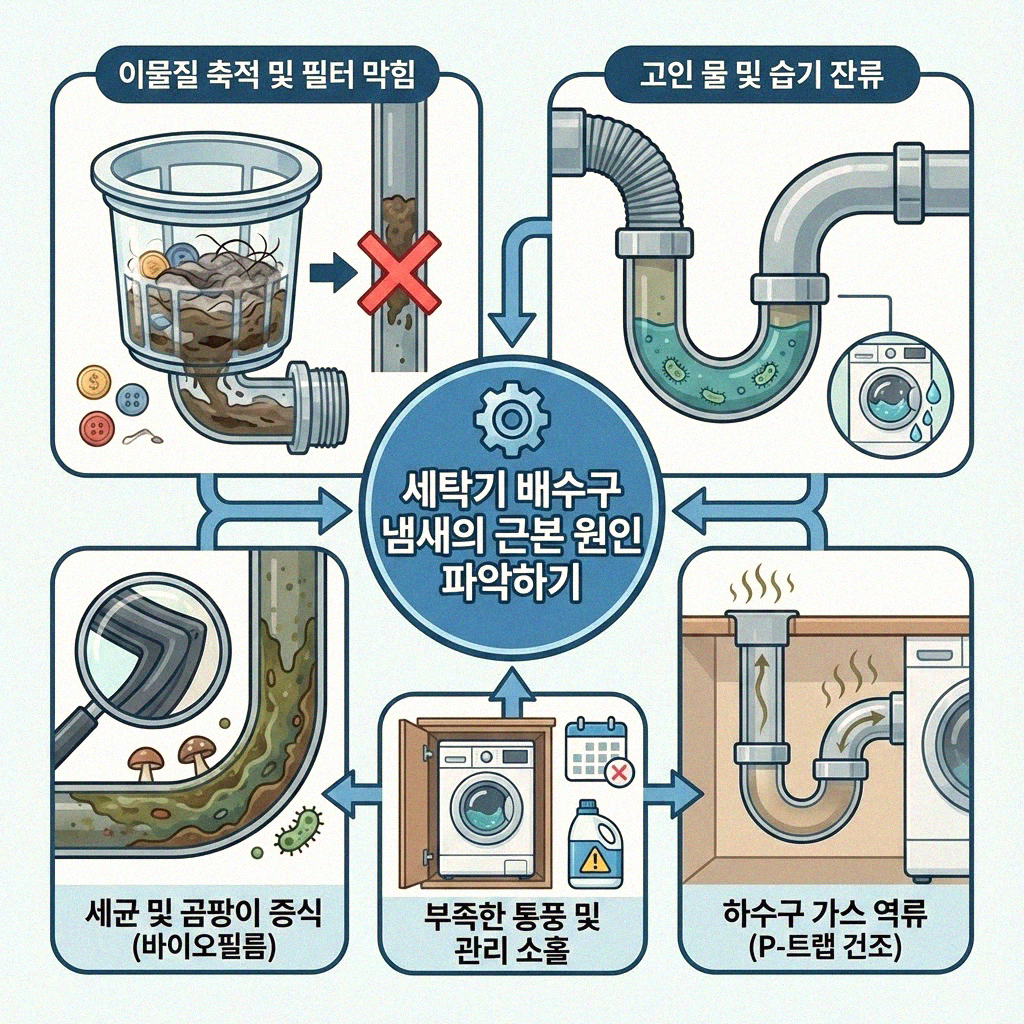 이물질 축적 및 필터 막힘

고인 물 및 습기 잔류

세탁기 배수구 냄새의 근본 원인 파악하기

세균 및 곰팡이 증식 (바이오필름)

부족한 통풍 및 관리 소홀

하수구 가스 역류 (P-트랩 건조)