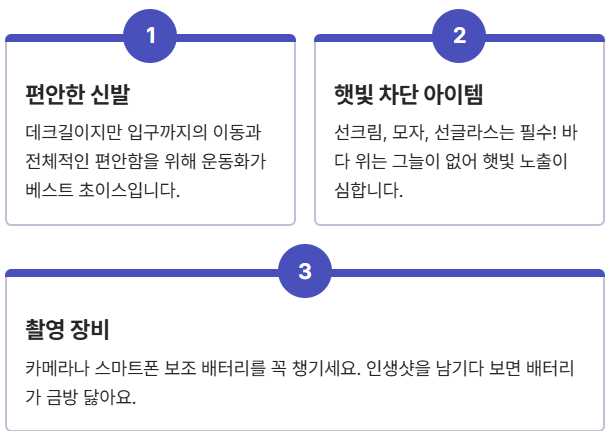 1

편안한 신발

데크길이지만 입구까지의 이동과 전체적인 편안함을 위해 운동화가 베스트 초이스입니다.

2

햇빛 차단 아이템

선크림, 모자, 선글라스는 필수! 바다 위는 그늘이 없어 햇빛 노출이 심합니다.

3

촬영 장비

카메라나 스마트폰 보조 배터리를 꼭 챙기세요. 인생샷을 남기다 보면 배터리가 금방 닳아요.