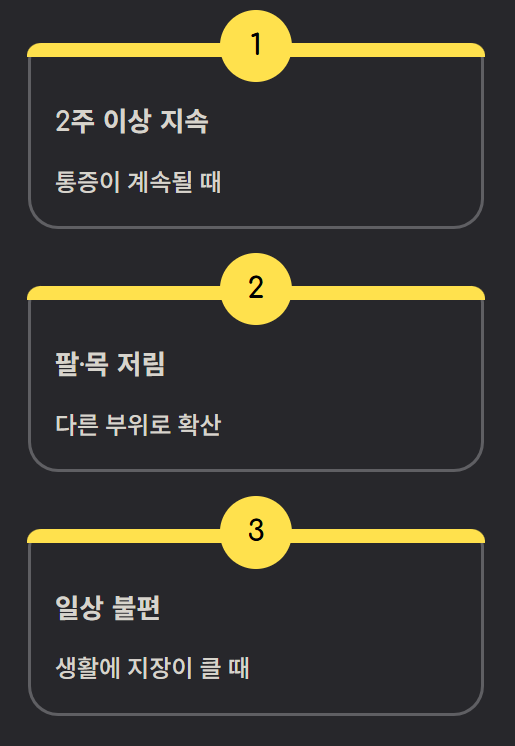 1

2주 이상 지속

통증이 계속될 때

2

팔·목 저림

다른 부위로 확산

3

일상 불편

생활에 지장이 클 때