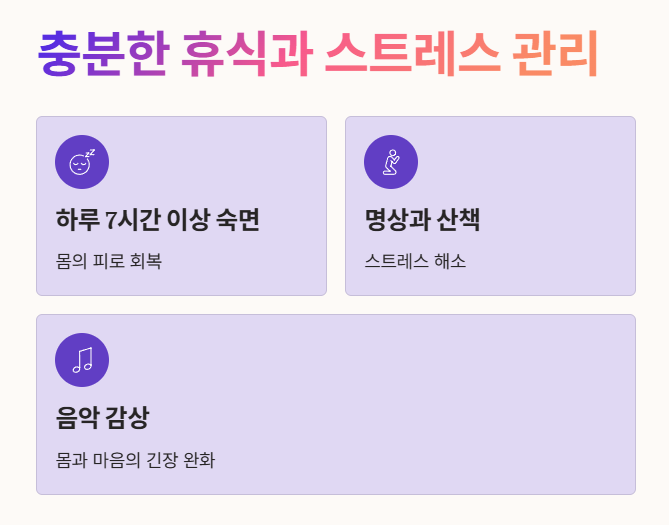 충분한 휴식과 스트레스 관리

하루 7시간 이상 숙면

몸의 피로 회복

명상과 산책

스트레스 해소

음악 감상

몸과 마음의 긴장 완화