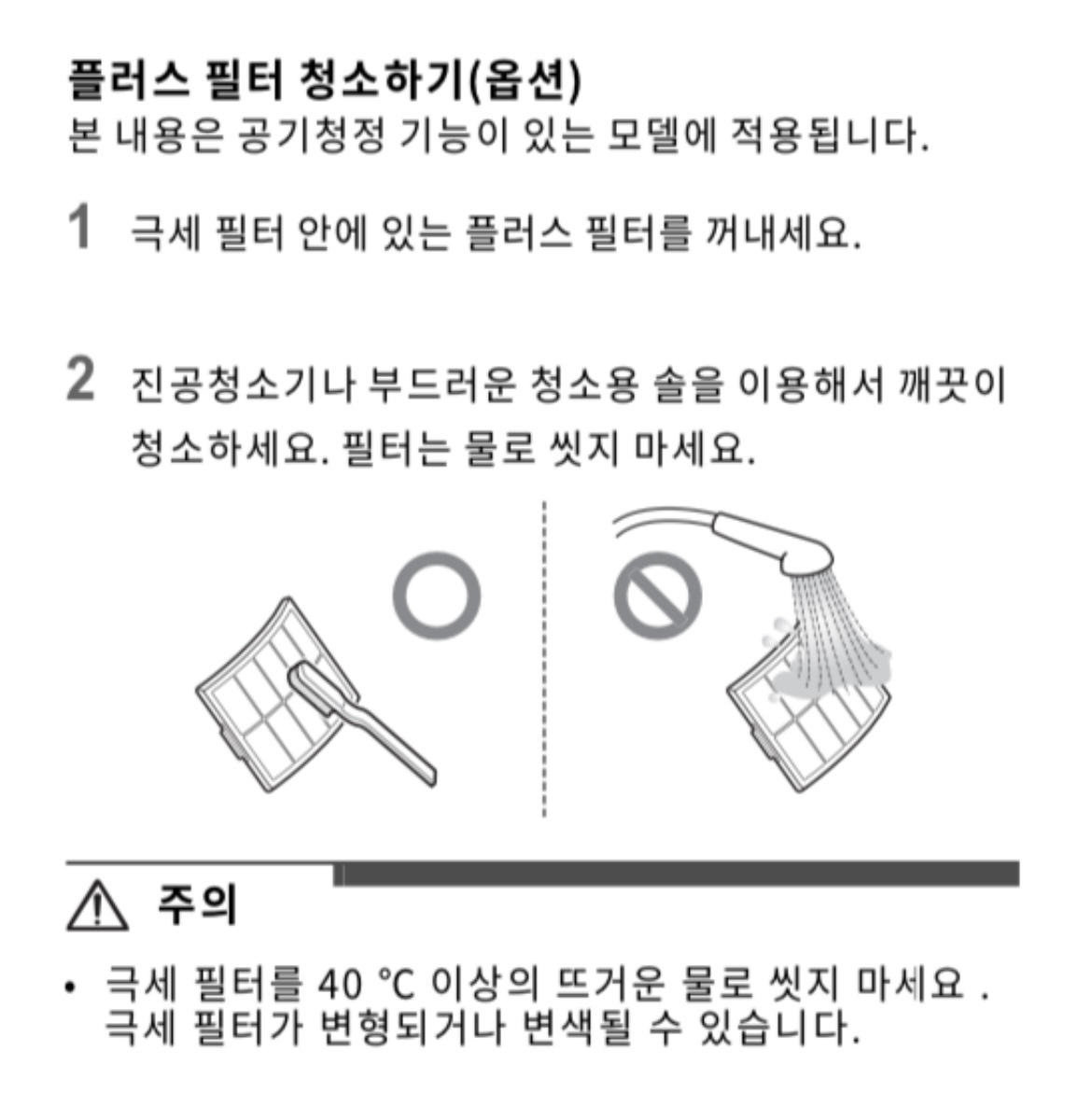 플러스 필터 청소하기(옵션)
본 내용은 공기청정 기능이 있는 모델에 적용됩니다.

1 극세 필터 안에 있는 플러스 필터를 꺼내세요.

2 진공청소기나 부드러운 청소용 솔을 이용해서 깨끗이 청소하세요. 필터는 물로 씻지 마세요.

주의

• 극세 필터를 40 °C 이상의 뜨거운 물로 씻지 마세요 . 극세 필터가 변형되거나 변색될 수 있습니다.