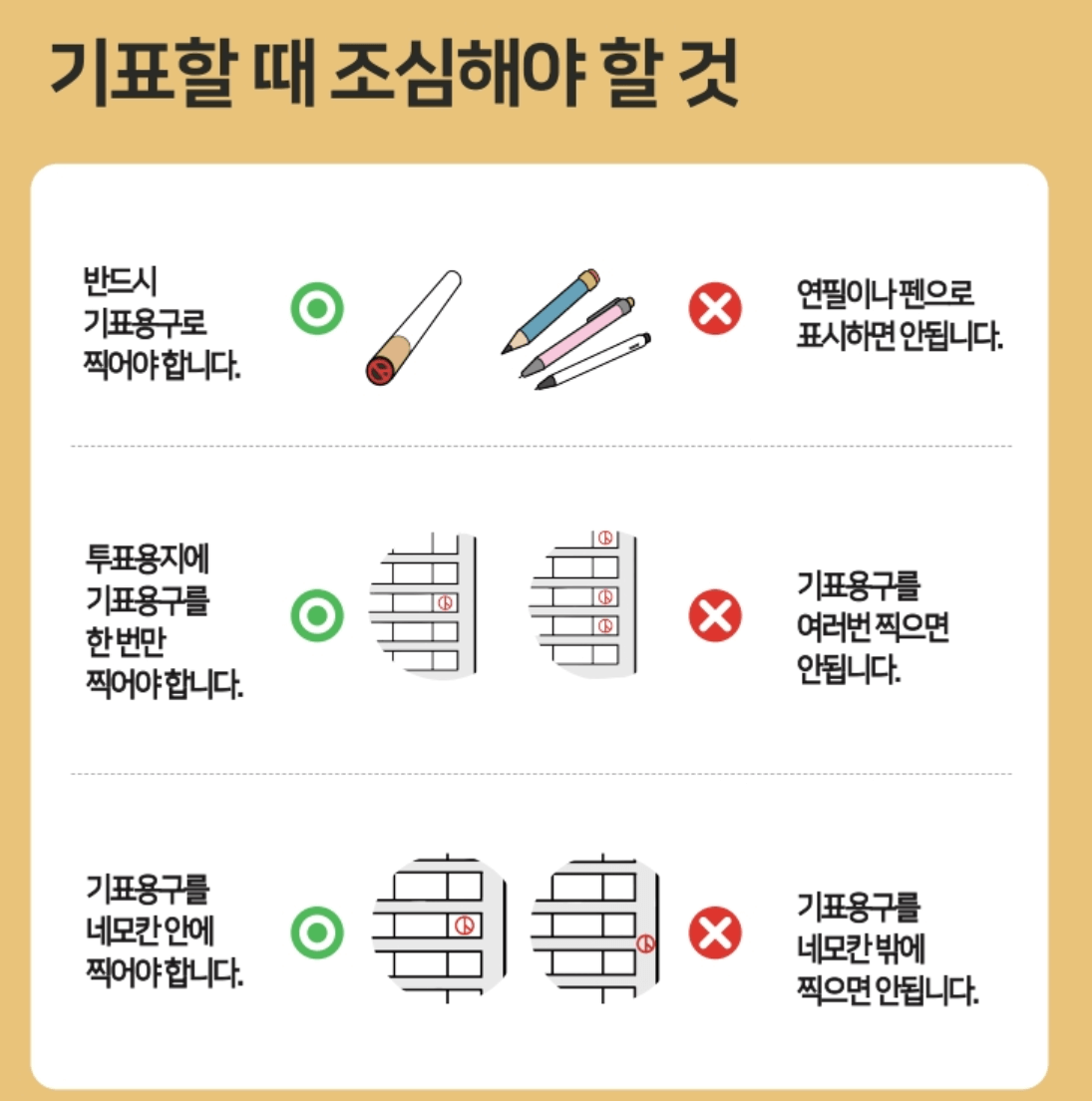 기표할 때 조심해야 할 것

반드시
기표용구로
찍어야 합니다.

연필이나 펜으로
표시하면 안됩니다.

투표용지에
기표용구를
한 번만
찍어야 합니다.

기표용구를
여러번 찍으면
안됩니다.

기표용구를
네모칸 안에
찍어야 합니다.

기표용구를
네모칸 밖에
찍으면 안됩니다.