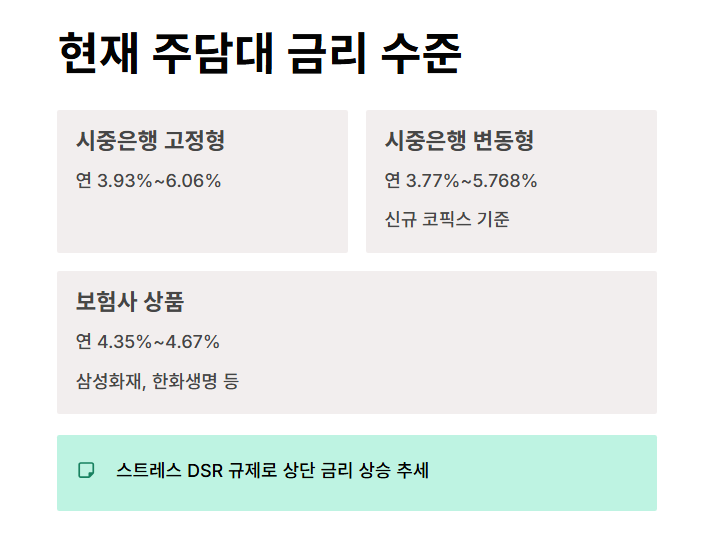 현재 주담대 금리 수준

시중은행 고정형

연 3.93%~6.06%

시중은행 변동형

연 3.77%~5.768%

신규 코픽스 기준

보험사 상품

연 4.35%~4.67%

삼성화재, 한화생명 등

스트레스 DSR 규제로 상단 금리 상승 추세