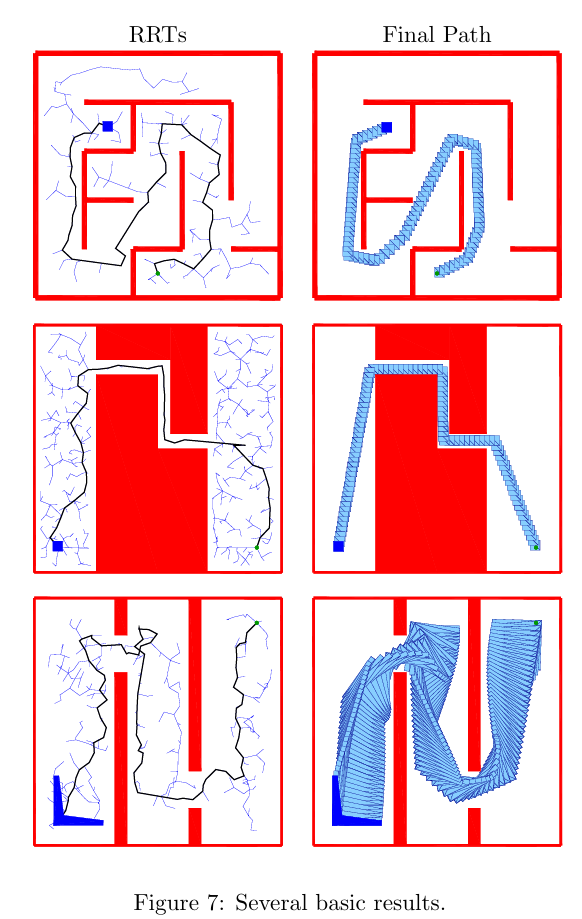 RRTs

Final Path

Figure 7: Several basic results.