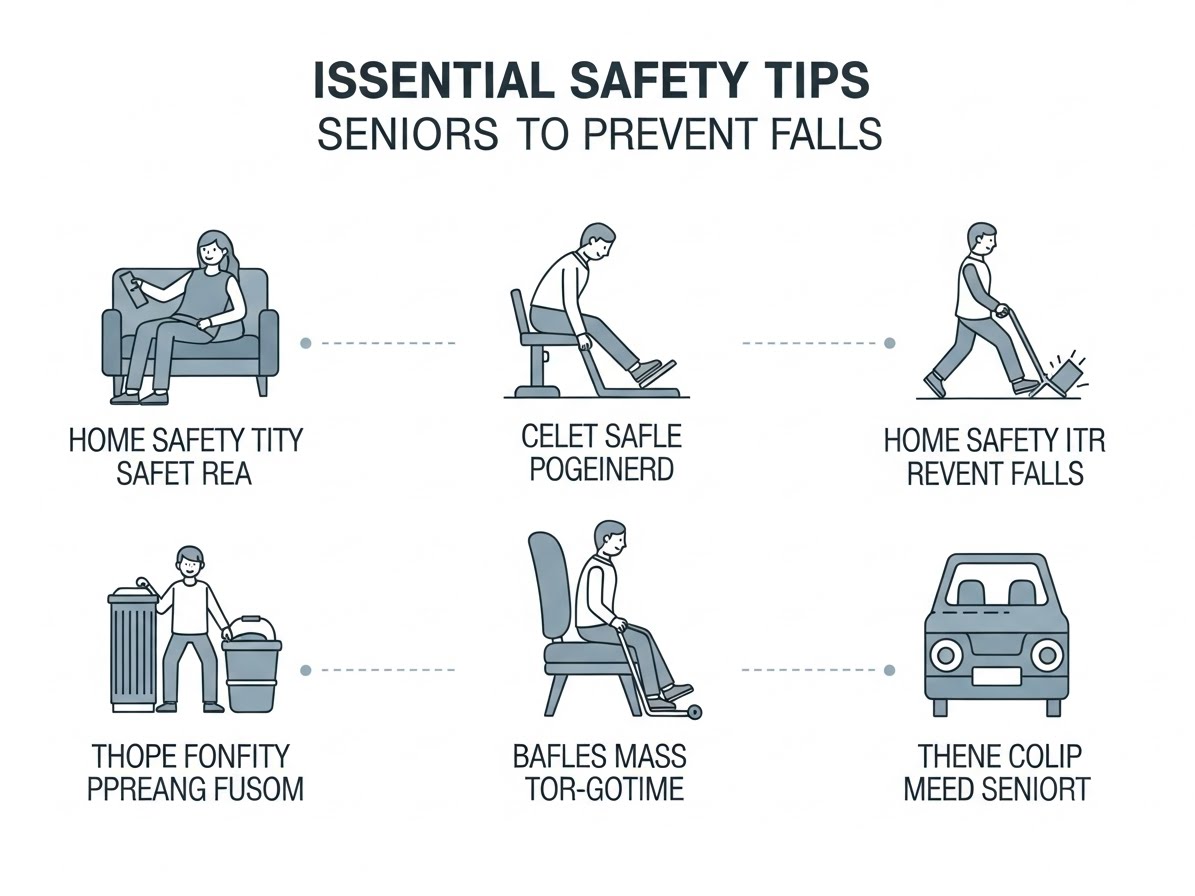 ISSENTIAL SAFETY TIPS
SENIORS TO PREVENT FALLS

HOME SAFETY TITY
SAFET REA

CELET SAFLE
POGEINERD

HOME SAFETY ITR
REVENT FALLS

THOPE FONFITY
PPREANG FUSOM

BAFLES MASS
TOR-GOTIME

THENE COLIP
MEED SENIORT