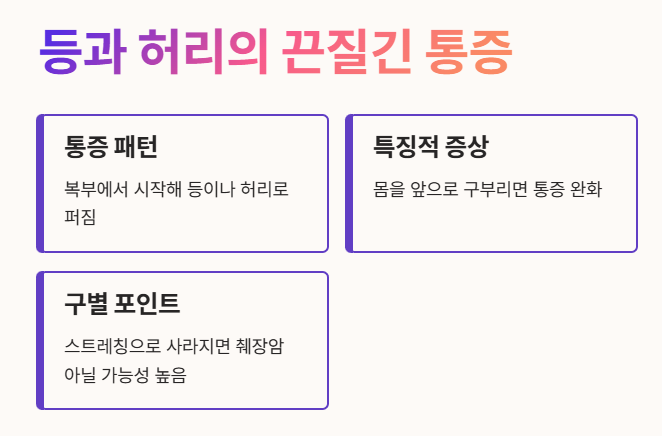 등과 허리의 끈질긴 통증

통증 패턴

복부에서 시작해 등이나 허리로 퍼짐

특징적 증상

몸을 앞으로 구부리면 통증 완화

구별 포인트

스트레칭으로 사라지면 췌장암 아닐 가능성 높음