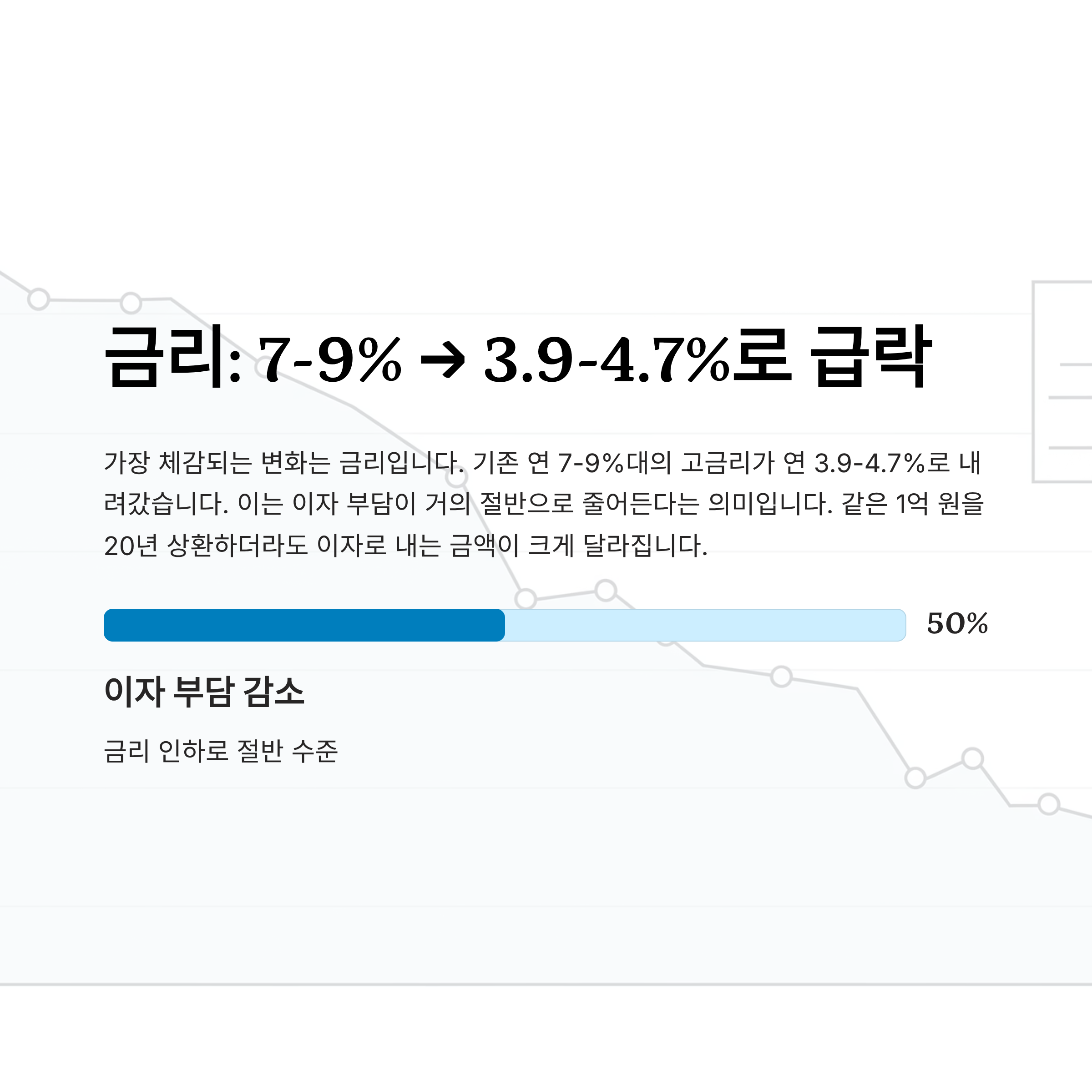 금리: 7-9% → 3.9-4.7%로 급락

가장 체감되는 변화는 금리입니다. 기존 연 7-9%대의 고금리가 연 3.9-4.7%로 내려갔습니다. 이는 이자 부담이 거의 절반으로 줄어든다는 의미입니다. 같은 1억 원을 20년 상환하더라도 이자로 내는 금액이 크게 달라집니다.

50%

이자 부담 감소

금리 인하로 절반 수준