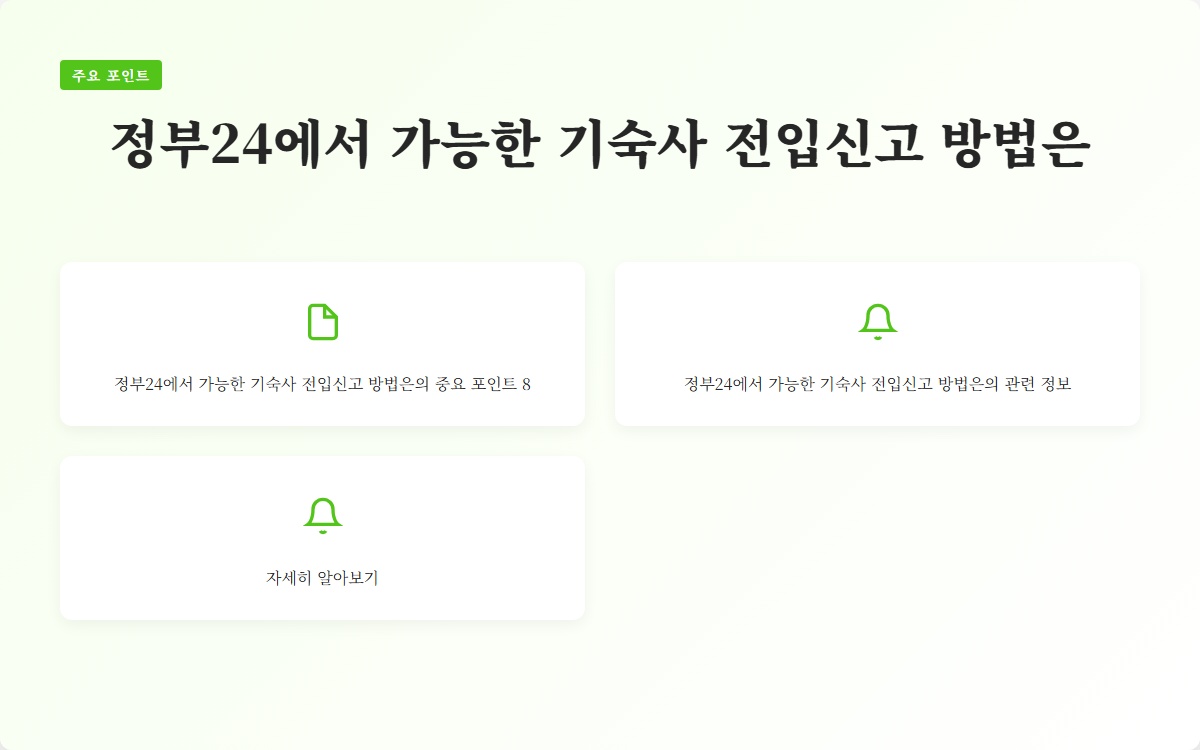 주요 포인트

정부24에서 가능한 기숙사 전입신고 방법은

정부24에서 가능한 기숙사 전입신고 방법은의 중요 포인트 8

정부24에서 가능한 기숙사 전입신고 방법은의 관련 정보

자세히 알아보기