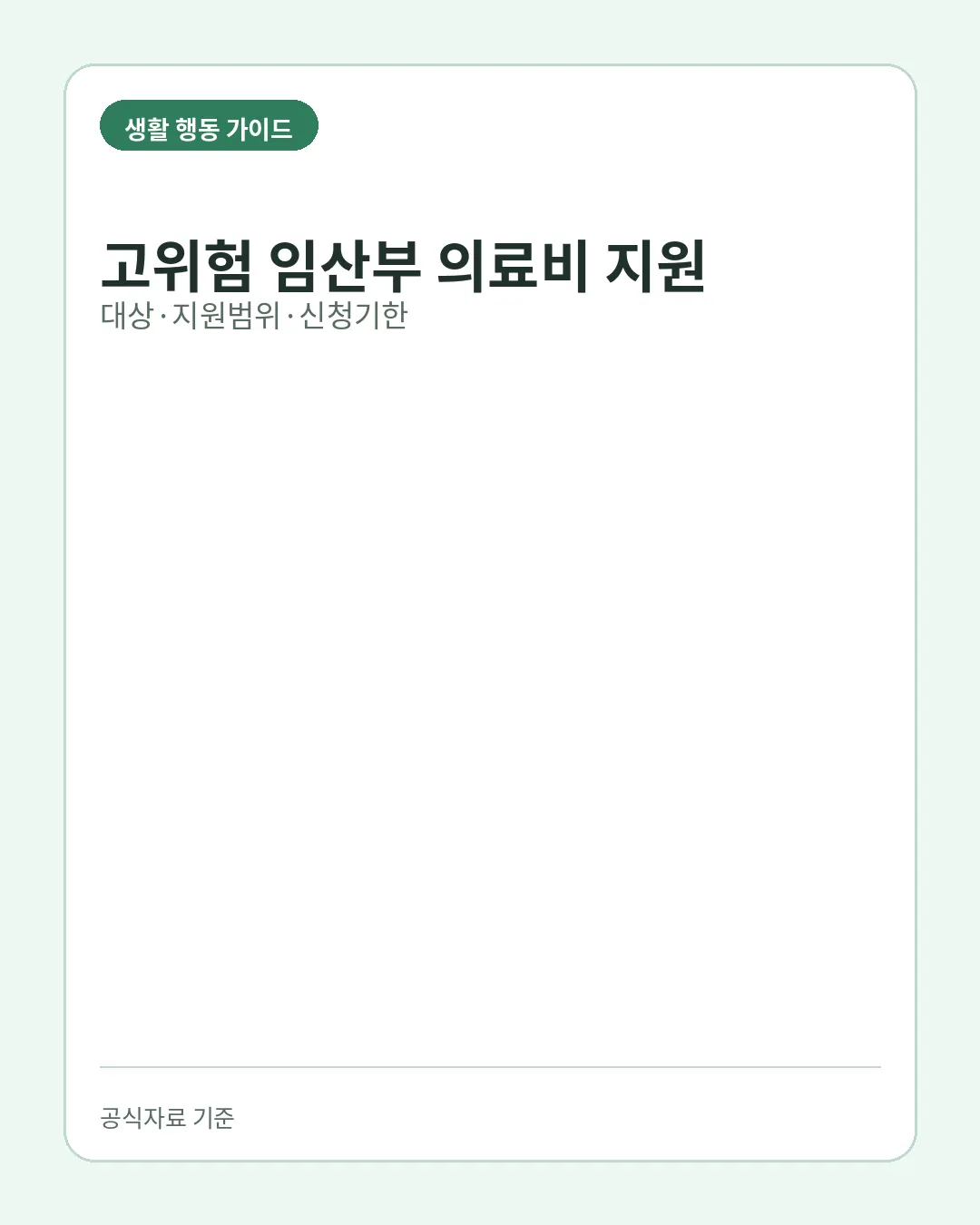 생활 행동 가이드

고위험 임산부 의료비 지원
대상·지원범위·신청기한

공식자료 기준