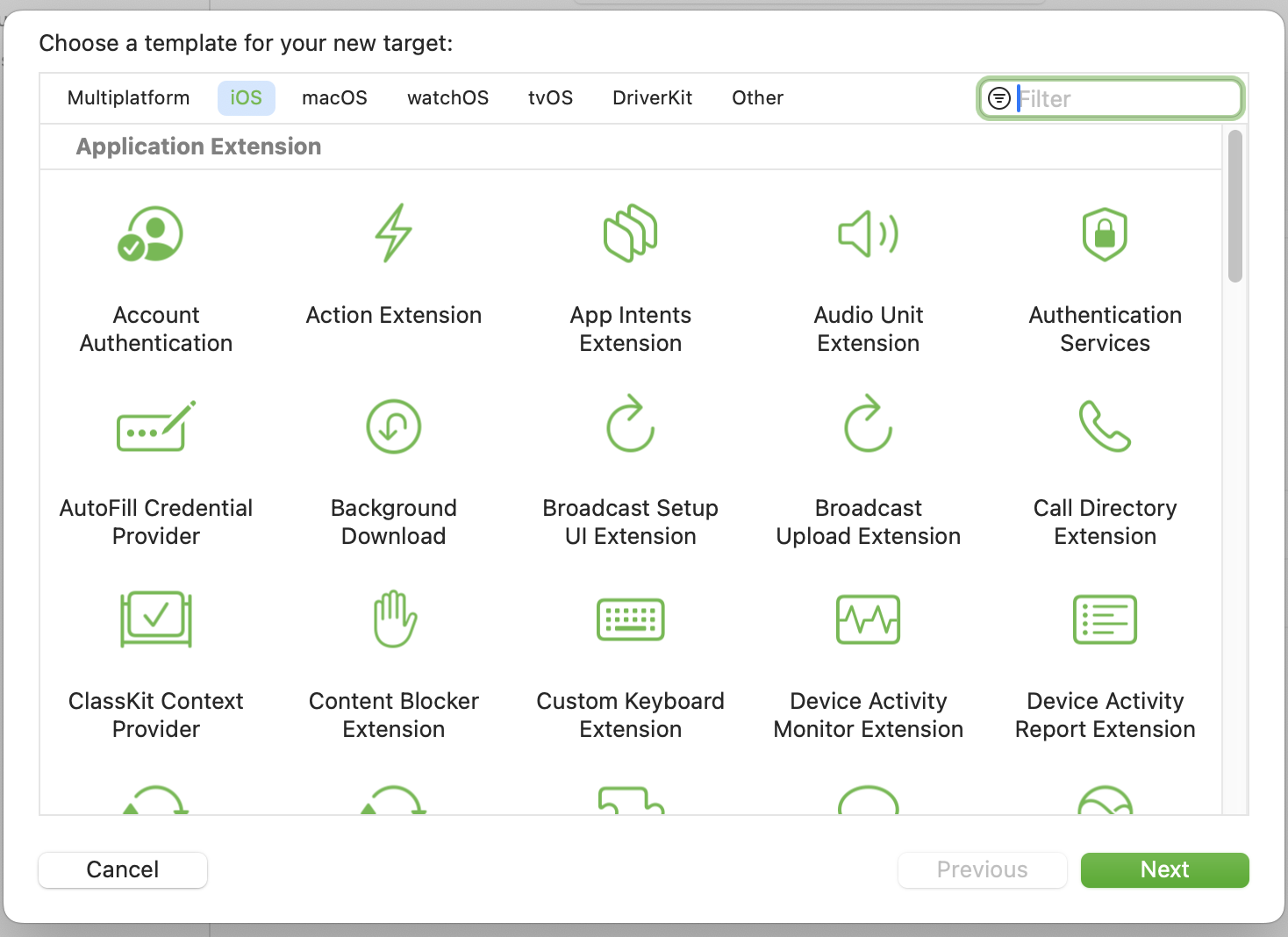 Choose a template for your new target:

Multiplatform iOS macOS watchOS tvOS DriverKit Other

Filter

Application Extension

Account Authentication

Action Extension

App Intents Extension

Audio Unit Extension

Authentication Services

AutoFill Credential Provider

Background Download

Broadcast Setup UI Extension

Broadcast Upload Extension

Call Directory Extension

ClassKit Context Provider

Content Blocker Extension

Custom Keyboard Extension

Device Activity Monitor Extension

Device Activity Report Extension

Cancel

Previous

Next