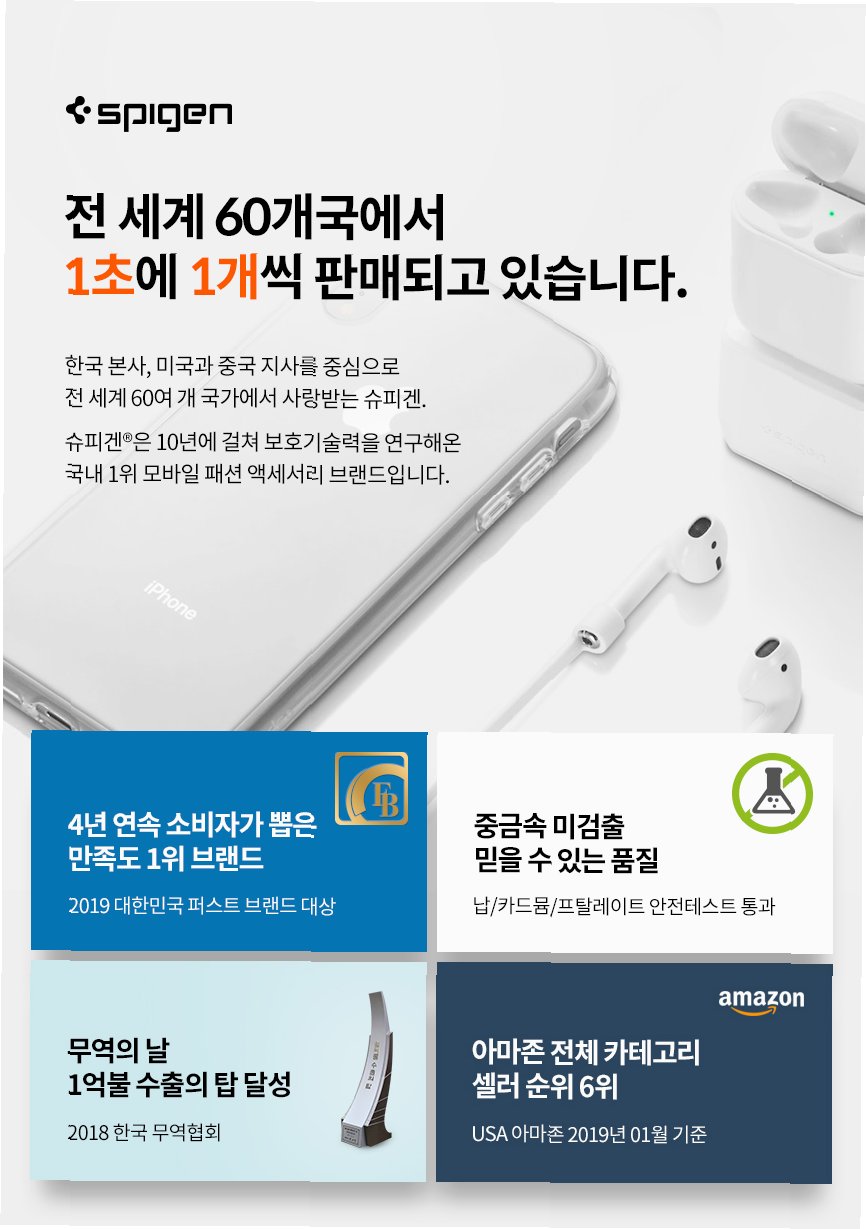 spigen

전 세계 60개국에서
1초에 1개씩 판매되고 있습니다.

한국 본사, 미국과 중국 지사를 중심으로
전 세계 60여 개 국가에서 사랑받는 슈피겐.

슈피겐®은 10년에 걸쳐 보호기술력을 연구해온
국내 1위 모바일 패션 액세서리 브랜드입니다.

iPhone

FB

4년 연속 소비자가 뽑은
만족도 1위 브랜드

2019 대한민국 퍼스트 브랜드 대상

중금속 미검출
믿을 수 있는 품질

납/카드뮴/프탈레이트 안전테스트 통과

무역의 날
1억불 수출의 탑 달성

2018 한국 무역협회

amazon

아마존 전체 카테고리
셀러 순위 6위

USA 아마존 2019년 01월 기준