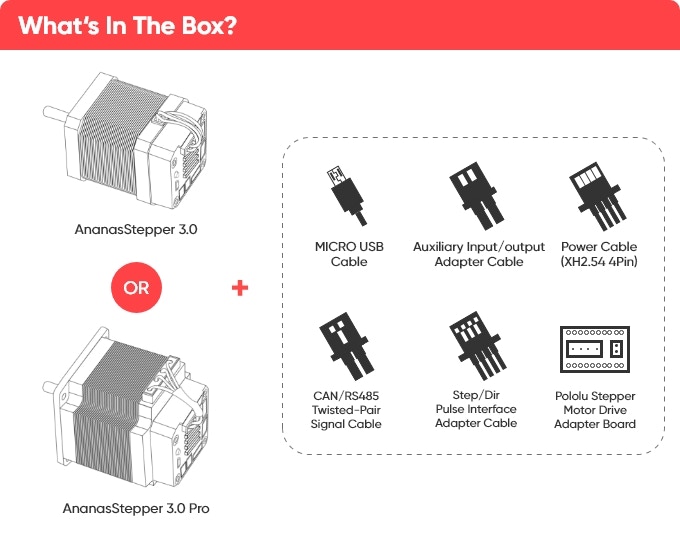 What's In The Box?

AnanasStepper 3.0

OR

AnanasStepper 3.0 Pro

+

MICRO USB Cable

Auxiliary Input/output Adapter Cable

Power Cable (XH2.54 4Pin)

CAN/RS485 Twisted-Pair Signal Cable

Step/Dir Pulse Interface Adapter Cable

Pololu Stepper Motor Drive Adapter Board