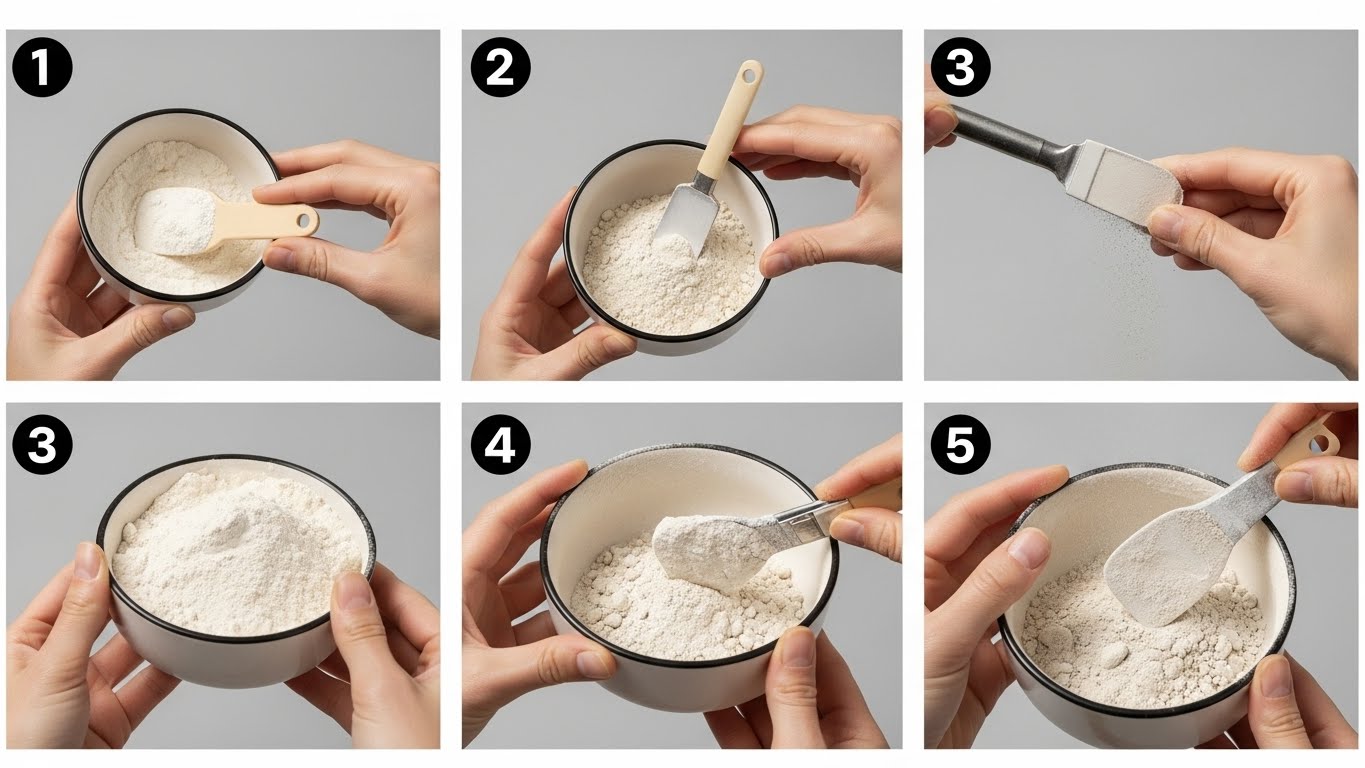 1

2

3

3

4

5