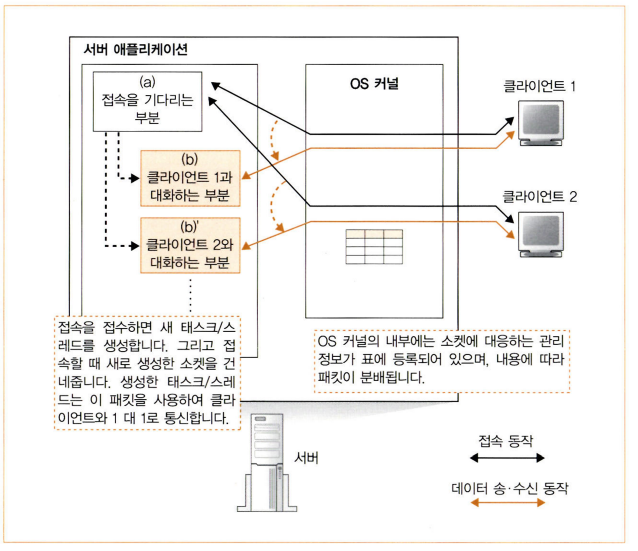 서버 애플리케이션

(a)
접속을 기다리는 부분

(b)
클라이언트 1과 대화하는 부분

(b)'
클라이언트 2와 대화하는 부분

OS 커널

클라이언트 1

클라이언트 2

접속을 접수하면 새 태스크/스레드를 생성합니다. 그리고 접속할 때 새로 생성한 소켓을 건네줍니다. 생성한 태스크/스레드는 이 패킷을 사용하여 클라이언트와 1 대 1로 통신합니다.

OS 커널의 내부에는 소켓에 대응하는 관리 정보가 표에 등록되어 있으며, 내용에 따라 패킷이 분배됩니다.

서버

접속 동작

데이터 송·수신 동작