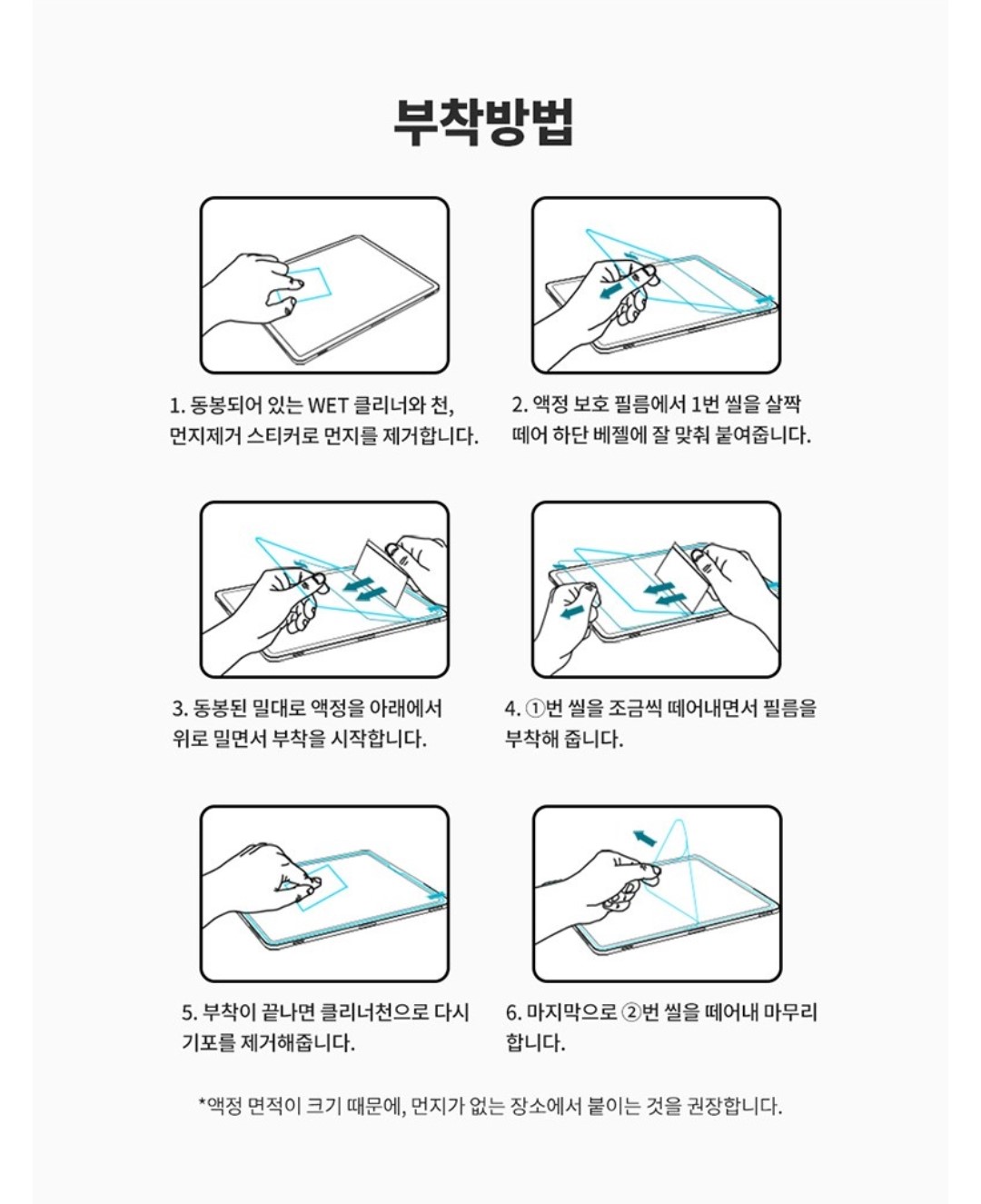 부착방법

1. 동봉되어 있는 WET 클리너와 천, 먼지제거 스티커로 먼지를 제거합니다.

2. 액정 보호 필름에서 1번 씰을 살짝 떼어 하단 베젤에 잘 맞춰 붙여줍니다.

3. 동봉된 밀대로 액정을 아래에서 위로 밀면서 부착을 시작합니다.

4. ①번 씰을 조금씩 떼어내면서 필름을 부착해 줍니다.

5. 부착이 끝나면 클리너천으로 다시 기포를 제거해줍니다.

6. 마지막으로 ②번 씰을 떼어내 마무리 합니다.

*액정 면적이 크기 때문에, 먼지가 없는 장소에서 붙이는 것을 권장합니다.