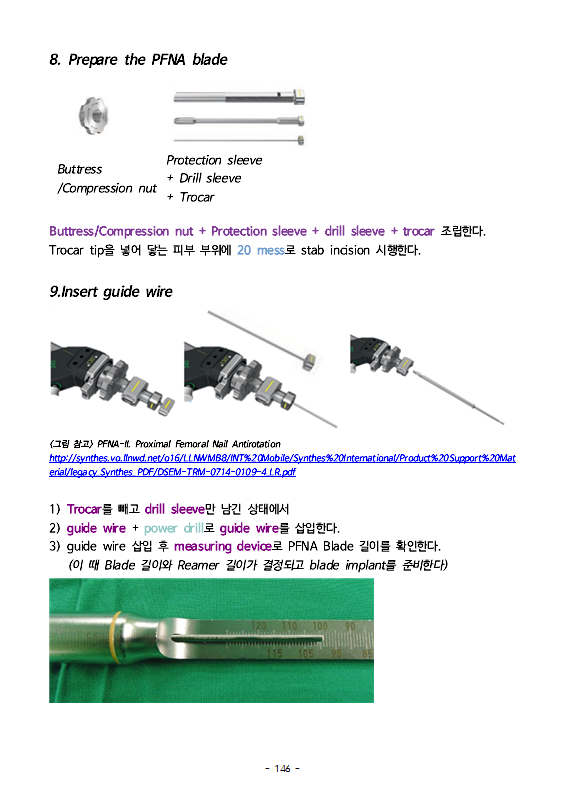 8. Prepare the PFNA blade

Buttress /Compression nut

Protection sleeve + Drill sleeve + Trocar

Buttress/Compression nut + Protection sleeve + drill sleeve + trocar 조립한다. Trocar tip을 넣어 닿는 피부 부위에 20 mess로 stab incision 시행한다.

9.Insert guide wire

<그림 참고> PFNA-II. Proximal Femoral Nail Antirotation
http://synthes.vo.llnwd.net/o16/LLNWMB8/INT%20Mobile/Synthes%20International/Product%20Support%20Material/legacy_Synthes_PDF/DSEM-TRM-0714-0109-4_LR.pdf

1) Trocar를 빼고 drill sleeve만 남긴 상태에서
2) guide wire + power drill로 guide wire를 삽입한다.
3) guide wire 삽입 후 measuring device로 PFNA Blade 길이를 확인한다.
(이 때 Blade 길이와 Reamer 길이가 결정되고 blade implant를 준비한다)

120 110 100 90
115 105 95 85

- 146 -