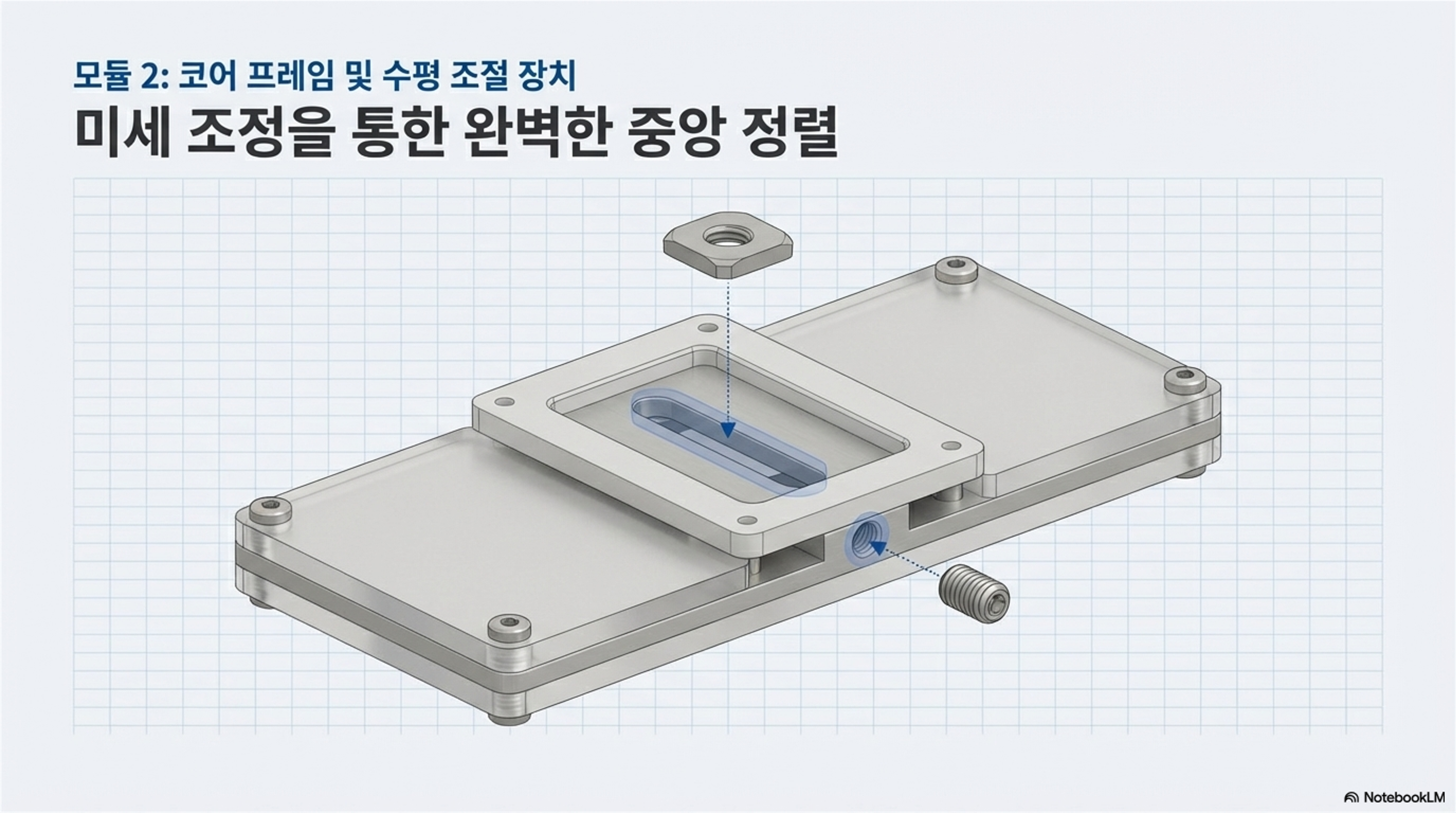 모듈 2: 코어 프레임 및 수평 조절 장치
미세 조정을 통한 완벽한 중앙 정렬

NotebookLM