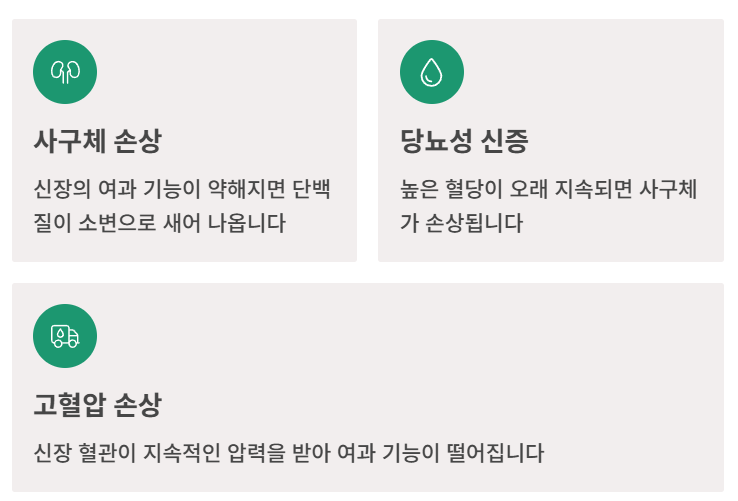 사구체 손상

신장의 여과 기능이 약해지면 단백질이 소변으로 새어 나옵니다

당뇨성 신증

높은 혈당이 오래 지속되면 사구체가 손상됩니다

고혈압 손상

신장 혈관이 지속적인 압력을 받아 여과 기능이 떨어집니다