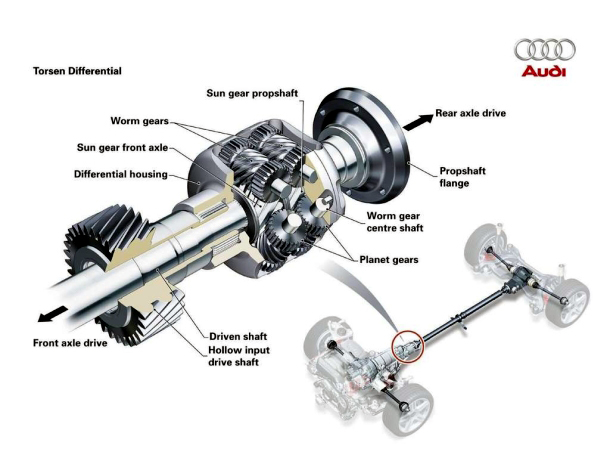 Torsen Differential

Audi

Sun gear propshaft

Worm gears

Sun gear front axle

Differential housing

Rear axle drive

Propshaft flange

Worm gear centre shaft

Planet gears

Driven shaft

Hollow input drive shaft

Front axle drive