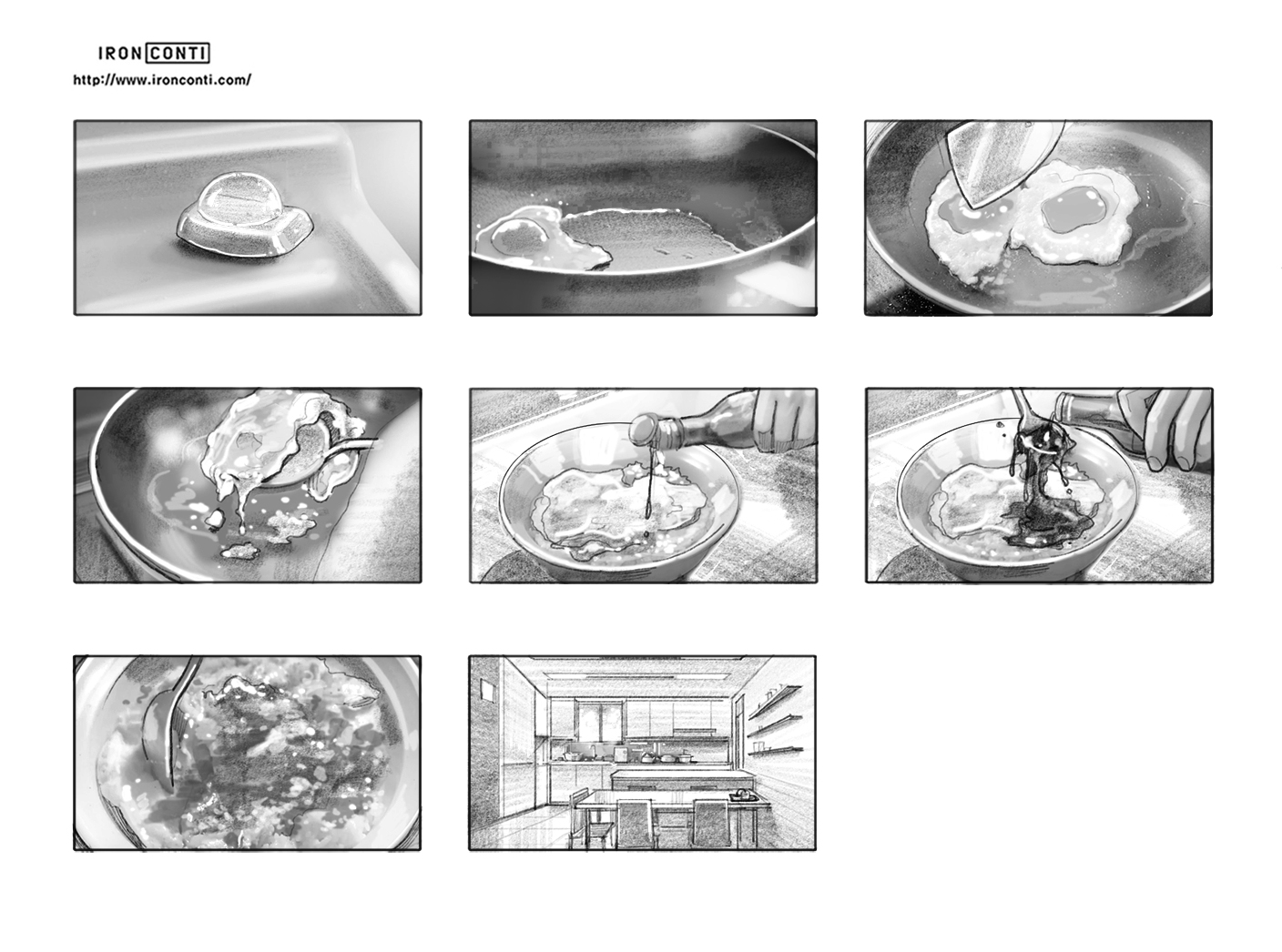 IRON CONTI
http://www.ironconti.com/