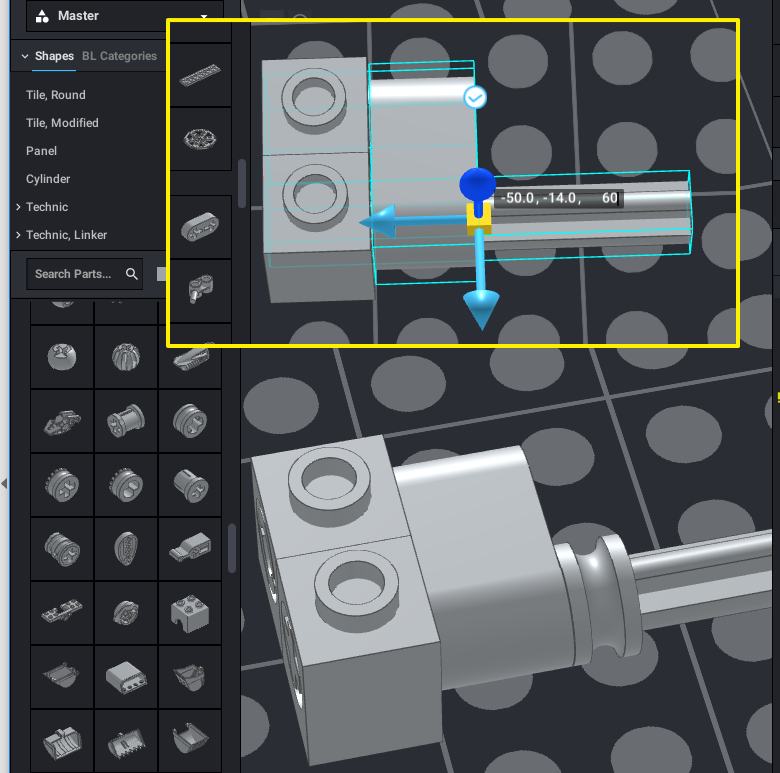 Master

Shapes BL Categories

Tile, Round

Tile, Modified

Panel

Cylinder

Technic

Technic, Linker

Search Parts...

-50.0, -14.0, 60