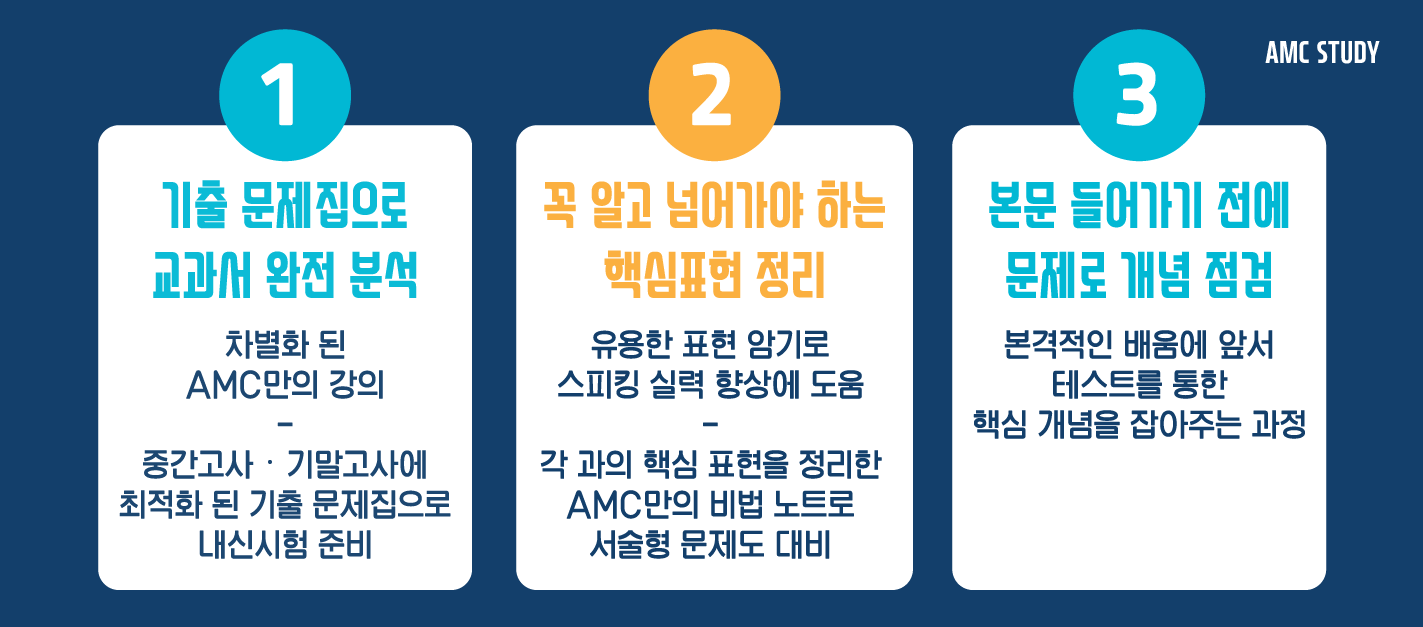 AMC STUDY

1

기출 문제집으로
교과서 완전 분석

차별화 된
AMC만의 강의
-
중간고사 · 기말고사에
최적화 된 기출 문제집으로
내신시험 준비

2

꼭 알고 넘어가야 하는
핵심표현 정리

유용한 표현 암기로
스피킹 실력 향상에 도움
-
각 과의 핵심 표현을 정리한
AMC만의 비법 노트로
서술형 문제도 대비

3

본문 들어가기 전에
문제로 개념 점검

본격적인 배움에 앞서
테스트를 통한
핵심 개념을 잡아주는 과정