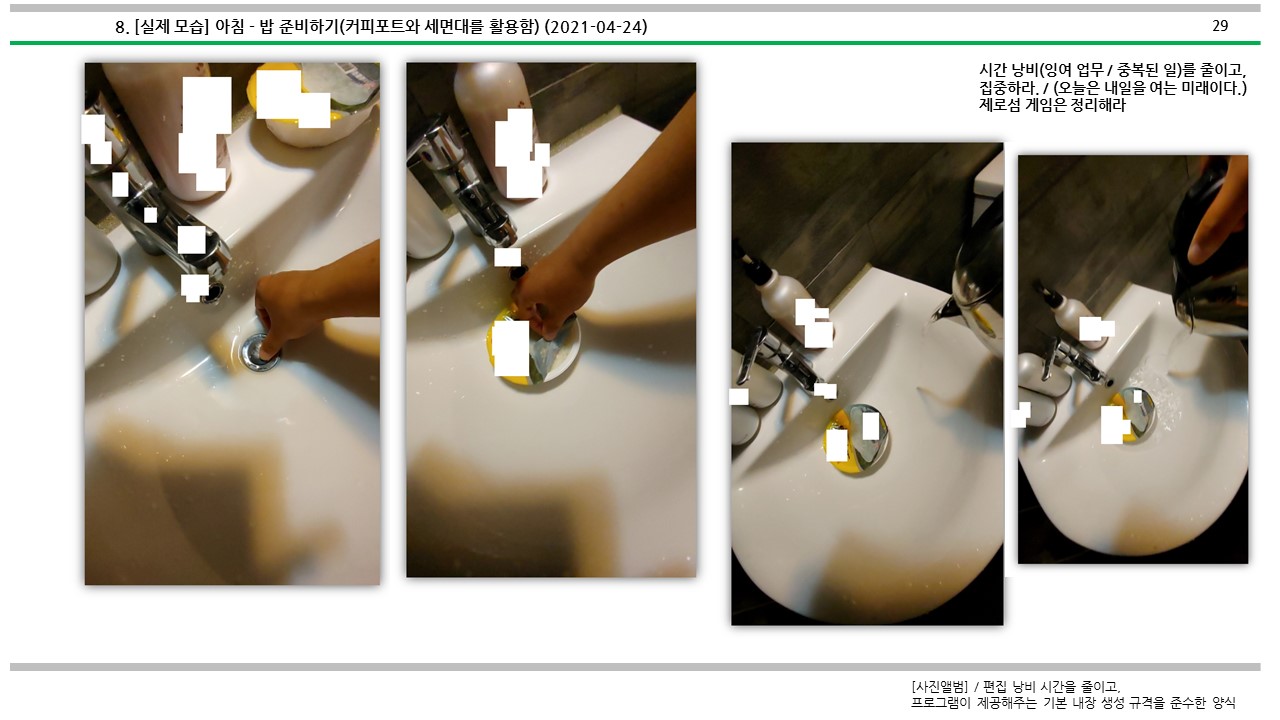 8. [실제 모습] 아침 - 밥 준비하기(커피포트와 세면대를 활용함) (2021-04-24)

29

시간 낭비(잉여 업무 / 중복된 일)를 줄이고, 집중하라. / (오늘은 내일을 여는 미래이다.) 제로섬 게임은 정리해라

[사진앨범] / 편집 낭비 시간을 줄이고, 프로그램이 제공해주는 기본 내장 생성 규격을 준수한 양식