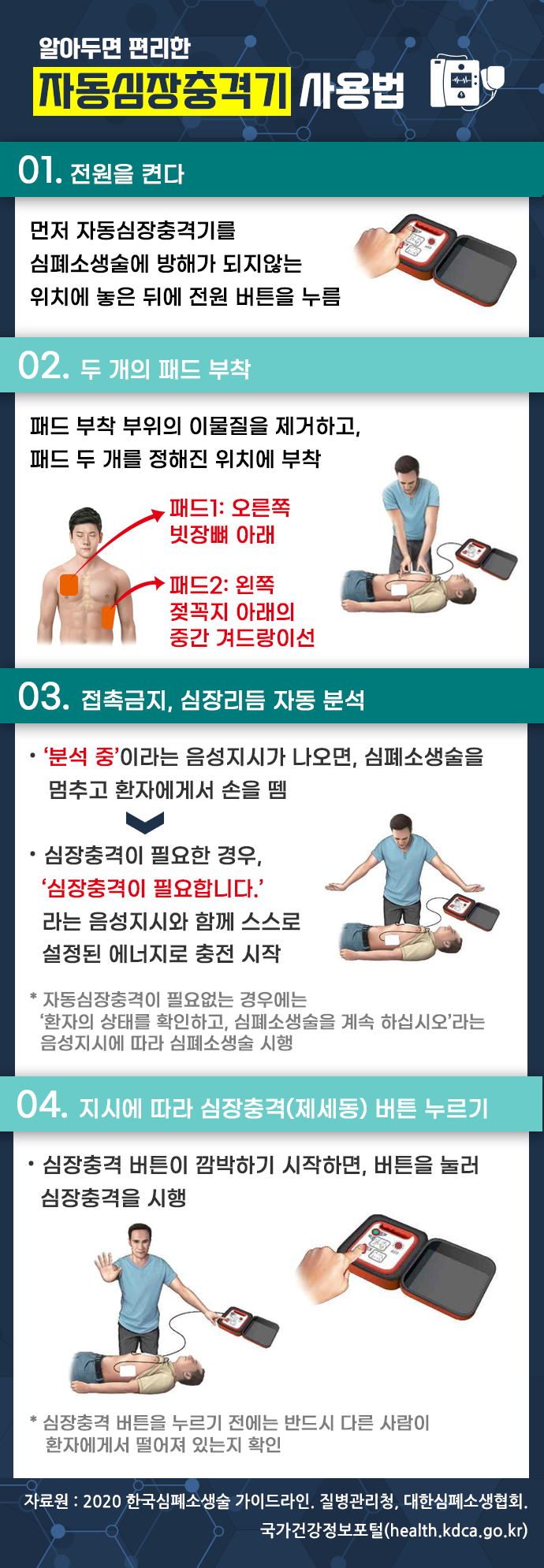 알아두면 편리한
자동심장충격기 사용법

01. 전원을 켠다

먼저 자동심장충격기를 심폐소생술에 방해가 되지않는 위치에 놓은 뒤에 전원 버튼을 누름

02. 두 개의 패드 부착

패드 부착 부위의 이물질을 제거하고, 패드 두 개를 정해진 위치에 부착

패드1: 오른쪽 빗장뼈 아래

패드2: 왼쪽 젖꼭지 아래의 중간 겨드랑이선

03. 접촉금지, 심장리듬 자동 분석

• '분석 중'이라는 음성지시가 나오면, 심폐소생술을 멈추고 환자에게서 손을 뗌

• 심장충격이 필요한 경우, '심장충격이 필요합니다.' 라는 음성지시와 함께 스스로 설정된 에너지로 충전 시작

* 자동심장충격이 필요없는 경우에는 '환자의 상태를 확인하고, 심폐소생술을 계속 하십시오'라는 음성지시에 따라 심폐소생술 시행

04. 지시에 따라 심장충격(제세동) 버튼 누르기

• 심장충격 버튼이 깜박하기 시작하면, 버튼을 눌러 심장충격을 시행

* 심장충격 버튼을 누르기 전에는 반드시 다른 사람이 환자에게서 떨어져 있는지 확인

자료원 : 2020 한국심폐소생술 가이드라인. 질병관리청, 대한심폐소생협회.
국가건강정보포털(health.kdca.go.kr)