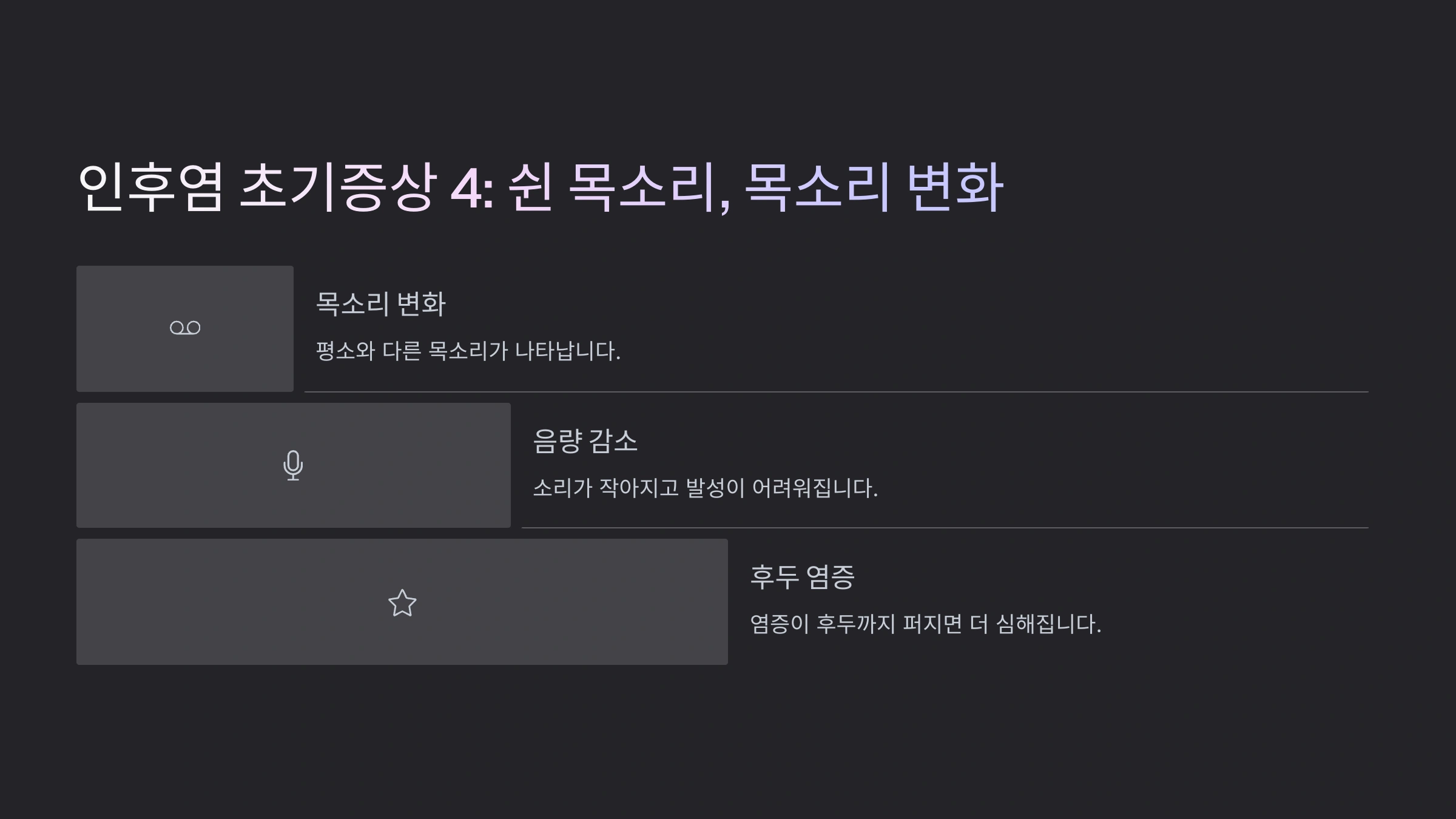 인후염 초기증상 4: 쉰 목소리, 목소리 변화

목소리 변화

평소와 다른 목소리가 나타납니다.

음량 감소

소리가 작아지고 발성이 어려워집니다.

후두 염증

염증이 후두까지 퍼지면 더 심해집니다.