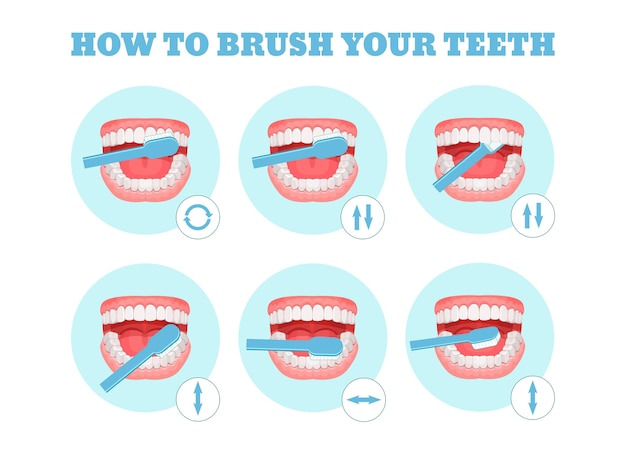 HOW TO BRUSH YOUR TEETH